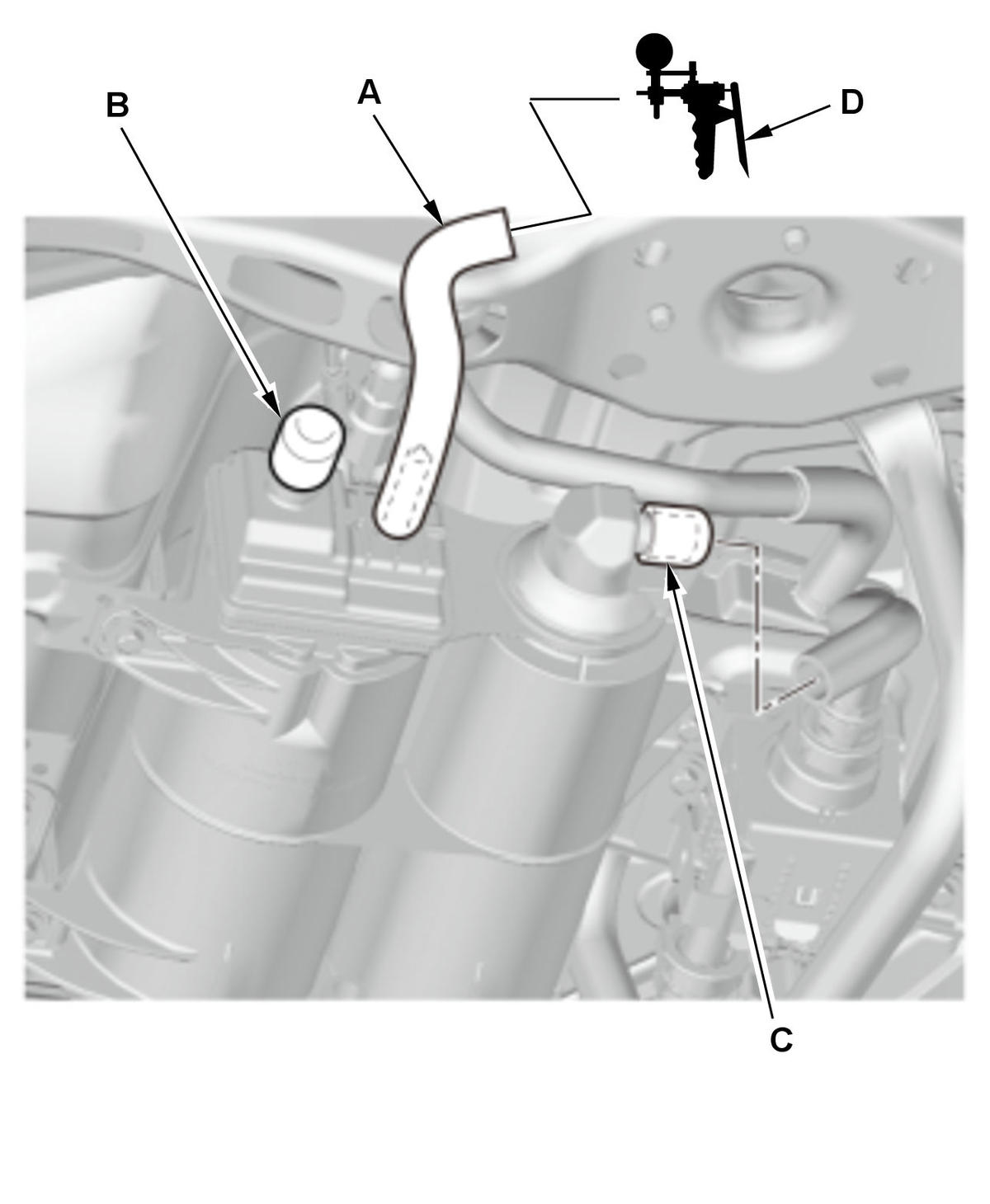 B
A
D
C