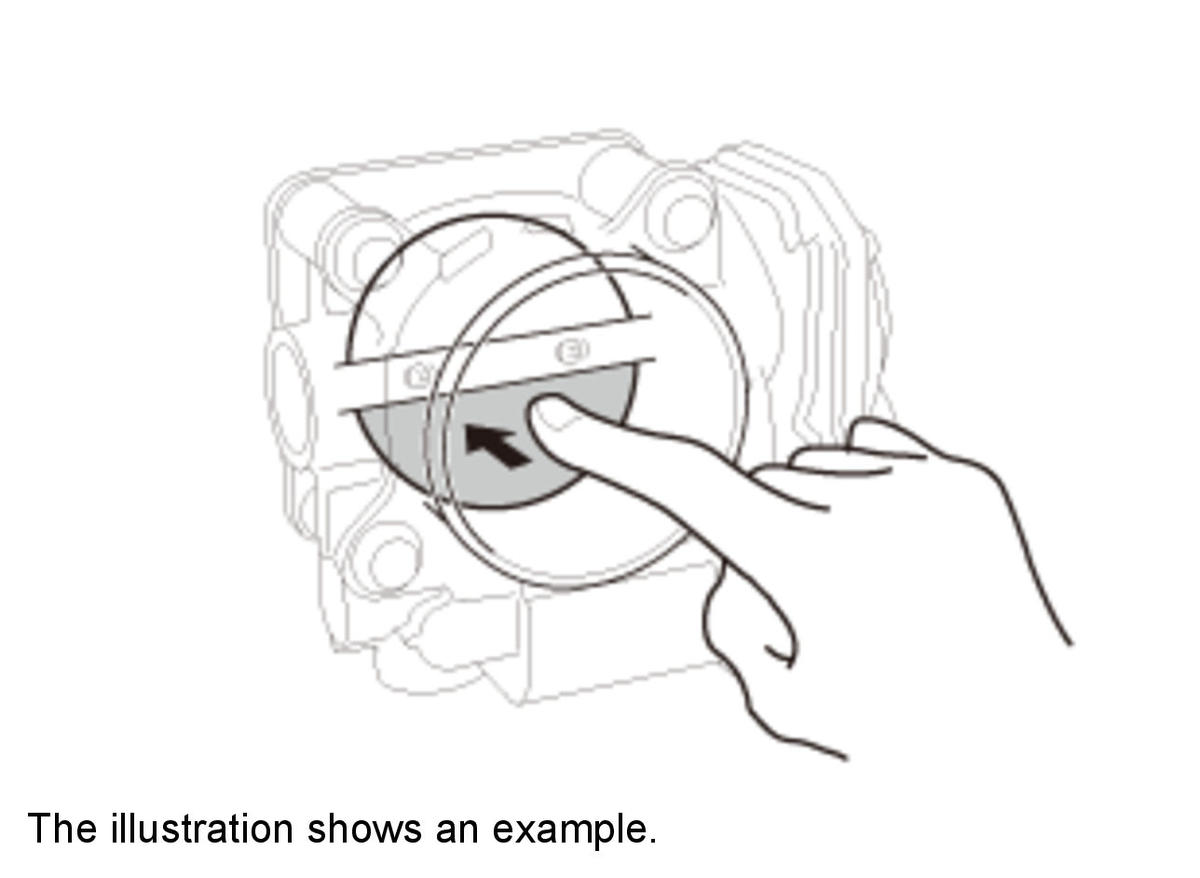 The illustration shows an example.