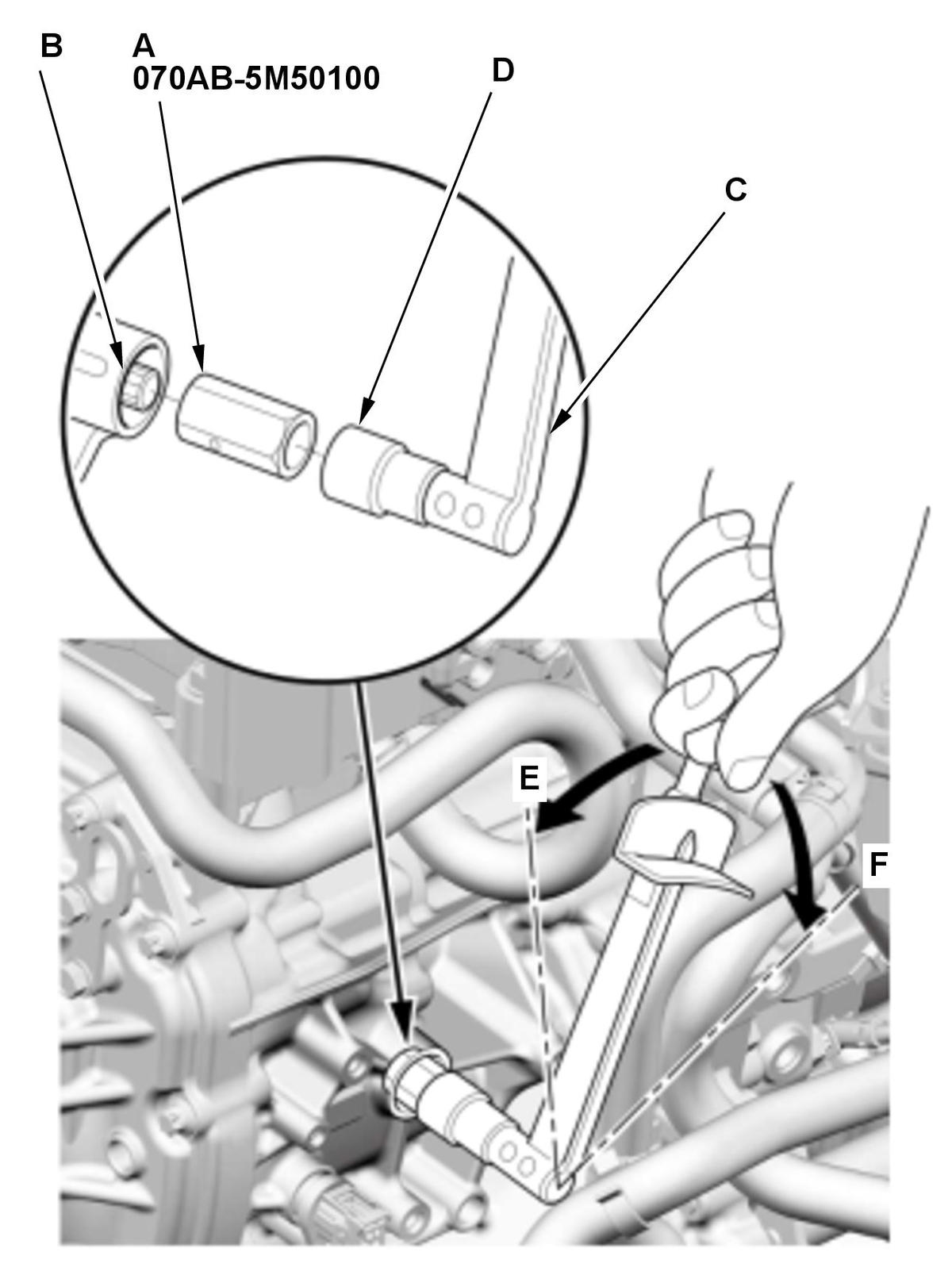 B
A
070AB-5M50100
D
C
E
F