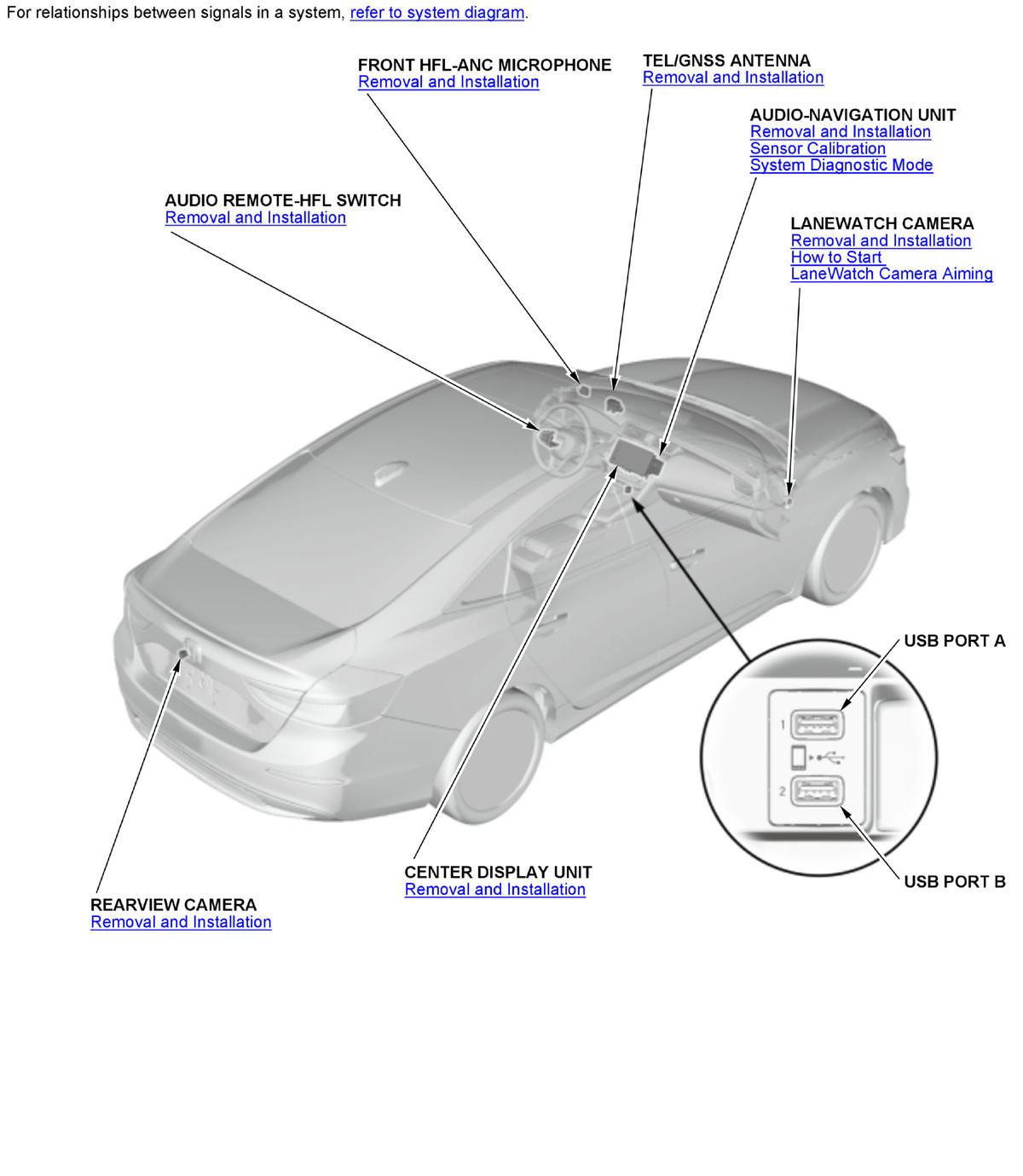 For relationships between signals in a system, refer to system diagram.

FRONT HFL-ANC MICROPHONE
Removal and Installation

TEL/GNSS ANTENNA
Removal and Installation

AUDIO-NAVIGATION UNIT
Removal and Installation
Sensor Calibration
System Diagnostic Mode

AUDIO REMOTE-HFL SWITCH
Removal and Installation

LANEWATCH CAMERA
Removal and Installation
How to Start
LaneWatch Camera Aiming

USB PORT A

1

2

USB PORT B

CENTER DISPLAY UNIT
Removal and Installation

REARVIEW CAMERA
Removal and Installation