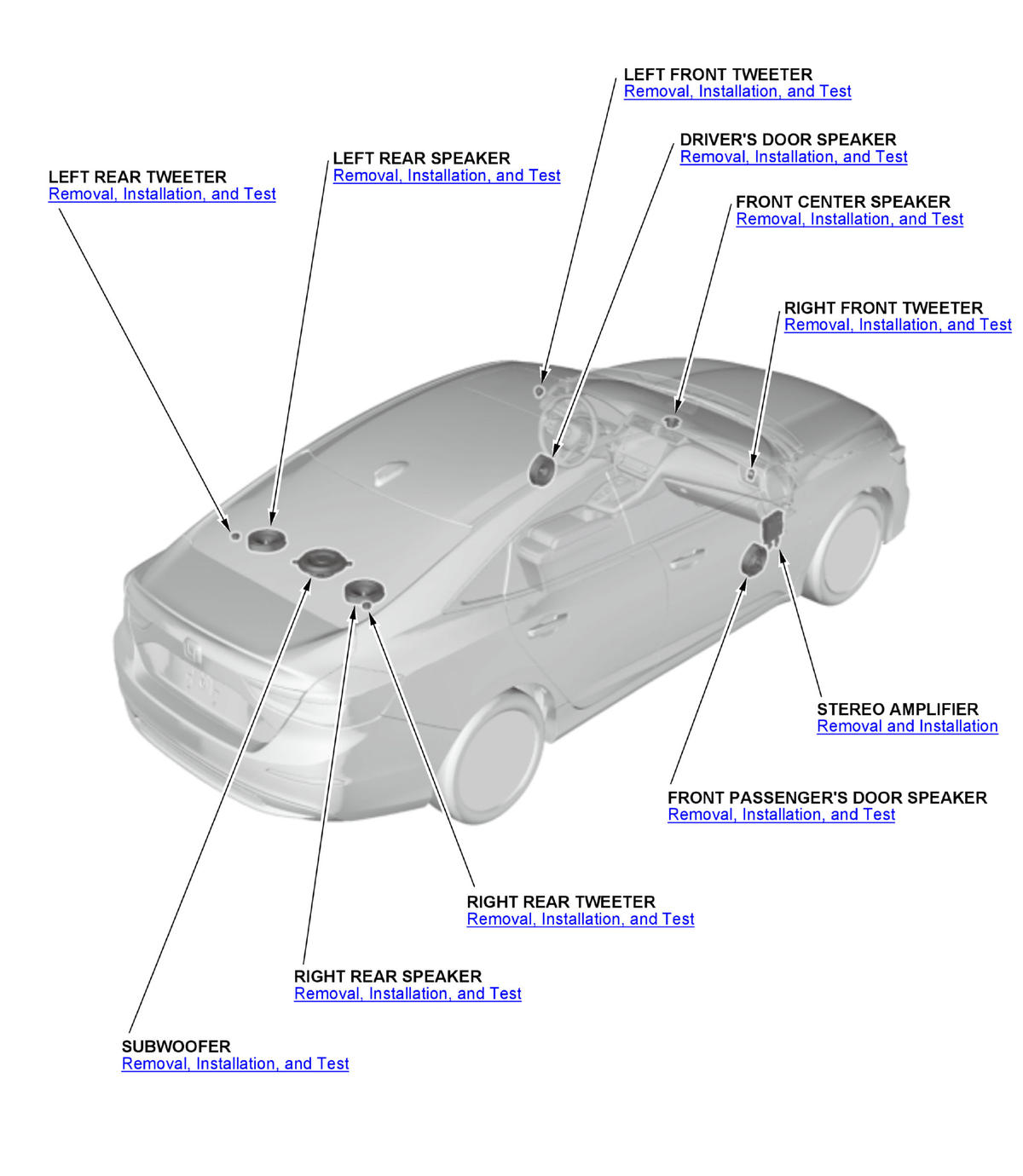 LEFT FRONT TWEETER
Removal, Installation, and Test

DRIVER'S DOOR SPEAKER
Removal, Installation, and Test

LEFT REAR SPEAKER
Removal, Installation, and Test

LEFT REAR TWEETER
Removal, Installation, and Test

FRONT CENTER SPEAKER
Removal, Installation, and Test

RIGHT FRONT TWEETER
Removal, Installation, and Test

STEREO AMPLIFIER
Removal and Installation

FRONT PASSENGER'S DOOR SPEAKER
Removal, Installation, and Test

RIGHT REAR TWEETER
Removal, Installation, and Test

RIGHT REAR SPEAKER
Removal, Installation, and Test

SUBWOOFER
Removal, Installation, and Test