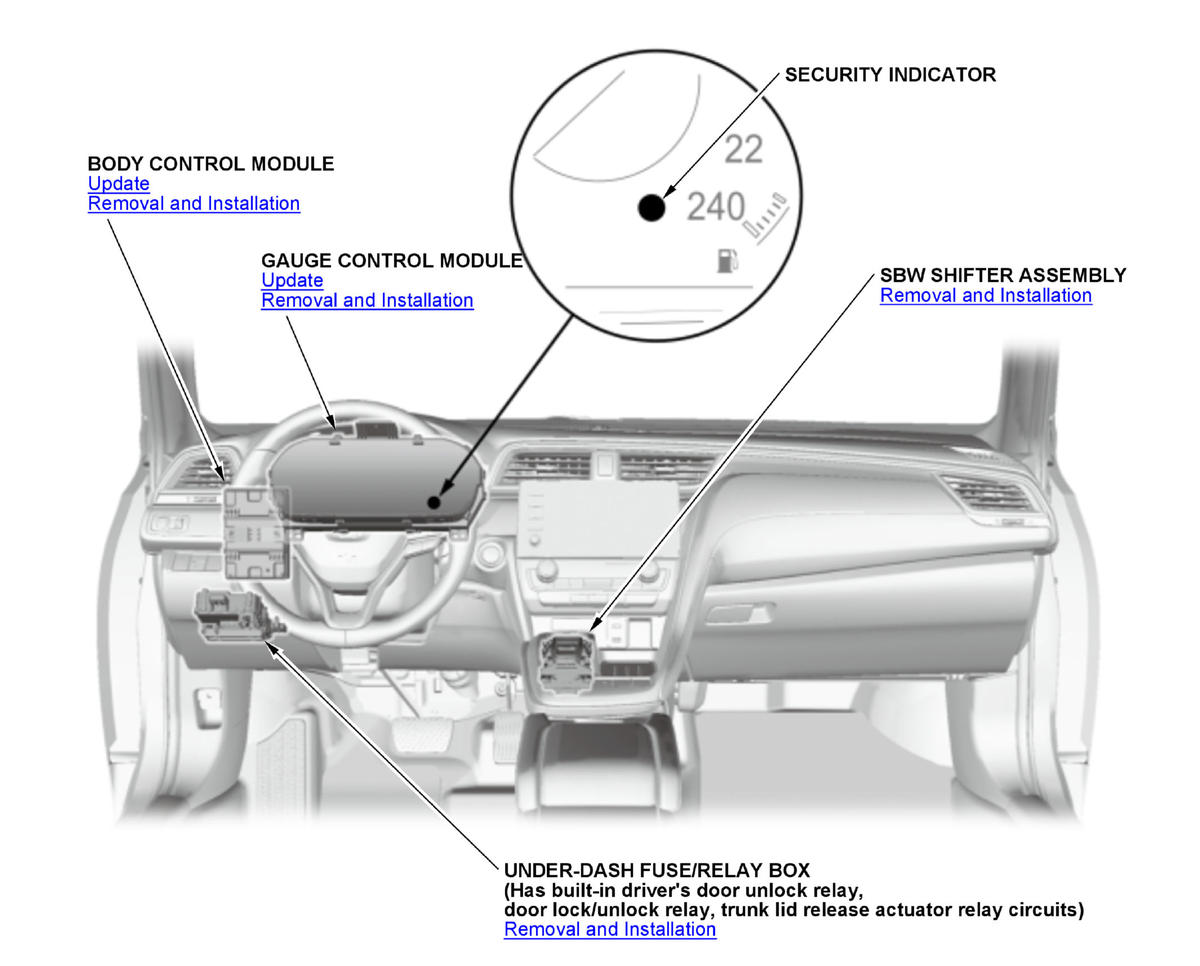 SECURITY INDICATOR

22

240

BODY CONTROL MODULE
Update
Removal and Installation

GAUGE CONTROL MODULE
Update
Removal and Installation

SBW SHIFTER ASSEMBLY
Removal and Installation

UNDER-DASH FUSE/RELAY BOX
(Has built-in driver's door unlock relay, door lock/unlock relay, trunk lid release actuator relay circuits)
Removal and Installation