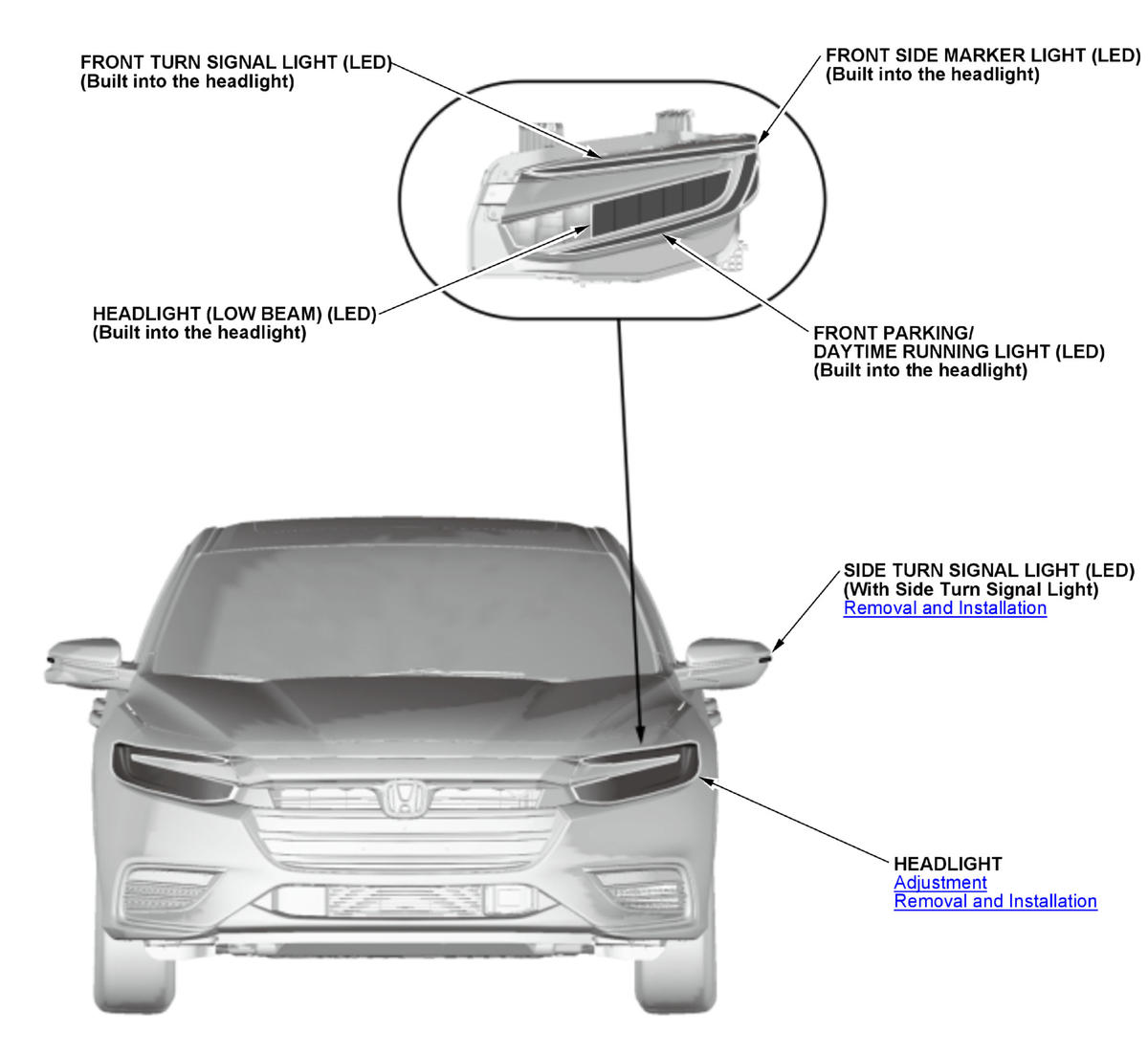 FRONT TURN SIGNAL LIGHT (LED)
(Built into the headlight)

FRONT SIDE MARKER LIGHT (LED)
(Built into the headlight)

HEADLIGHT (LOW BEAM) (LED)
(Built into the headlight)

FRONT PARKING/
DAYTIME RUNNING LIGHT (LED)
(Built into the headlight)

SIDE TURN SIGNAL LIGHT (LED)
(With Side Turn Signal Light)
Removal and Installation

HEADLIGHT
Adjustment
Removal and Installation