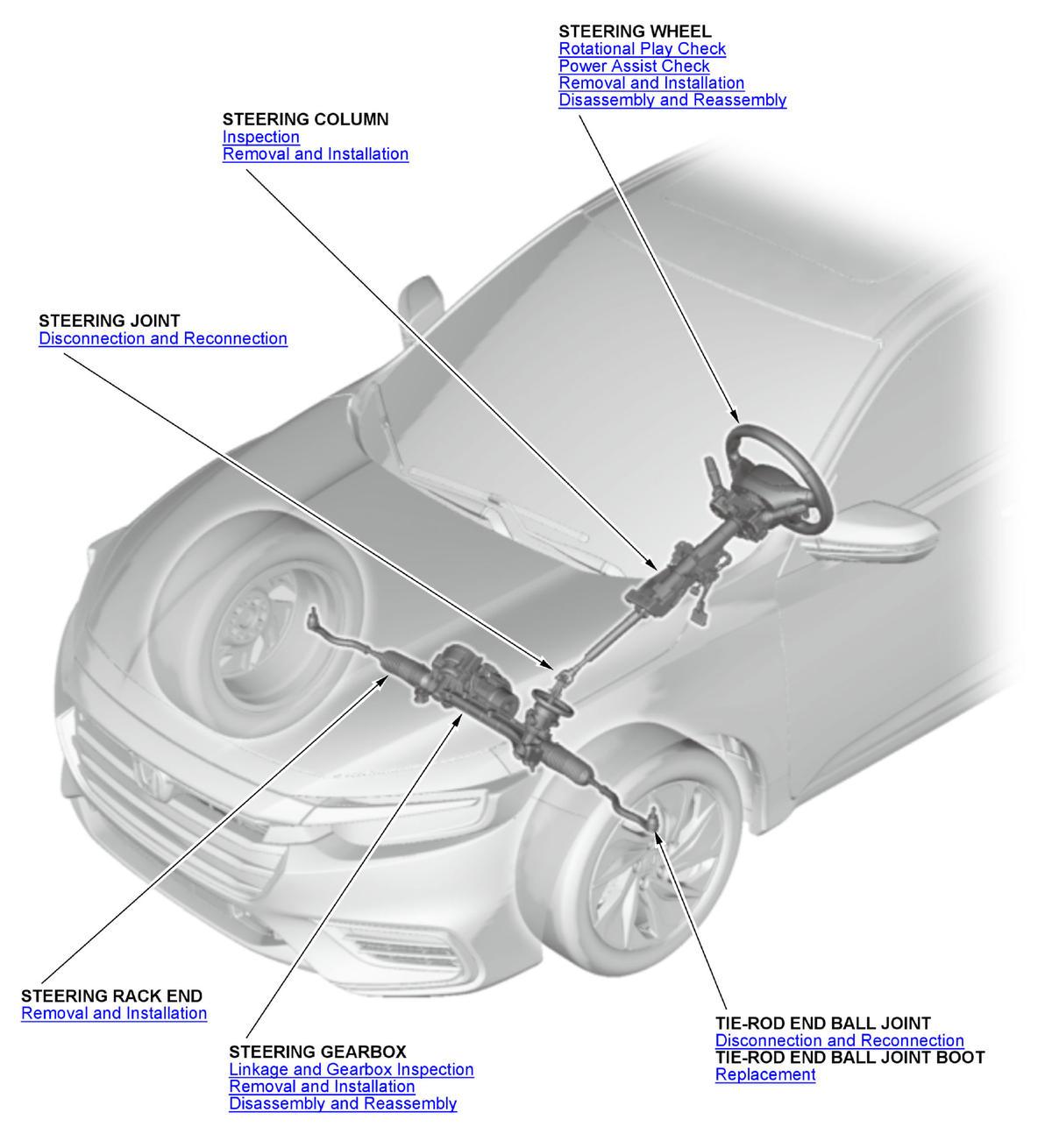 STEERING WHEEL
Rotational Play Check
Power Assist Check
Removal and Installation
Disassembly and Reassembly

STEERING COLUMN
Inspection
Removal and Installation

STEERING JOINT
Disconnection and Reconnection

STEERING RACK END
Removal and Installation

STEERING GEARBOX
Linkage and Gearbox Inspection
Removal and Installation
Disassembly and Reassembly

TIE-ROD END BALL JOINT
Disconnection and Reconnection
TIE-ROD END BALL JOINT BOOT
Replacement