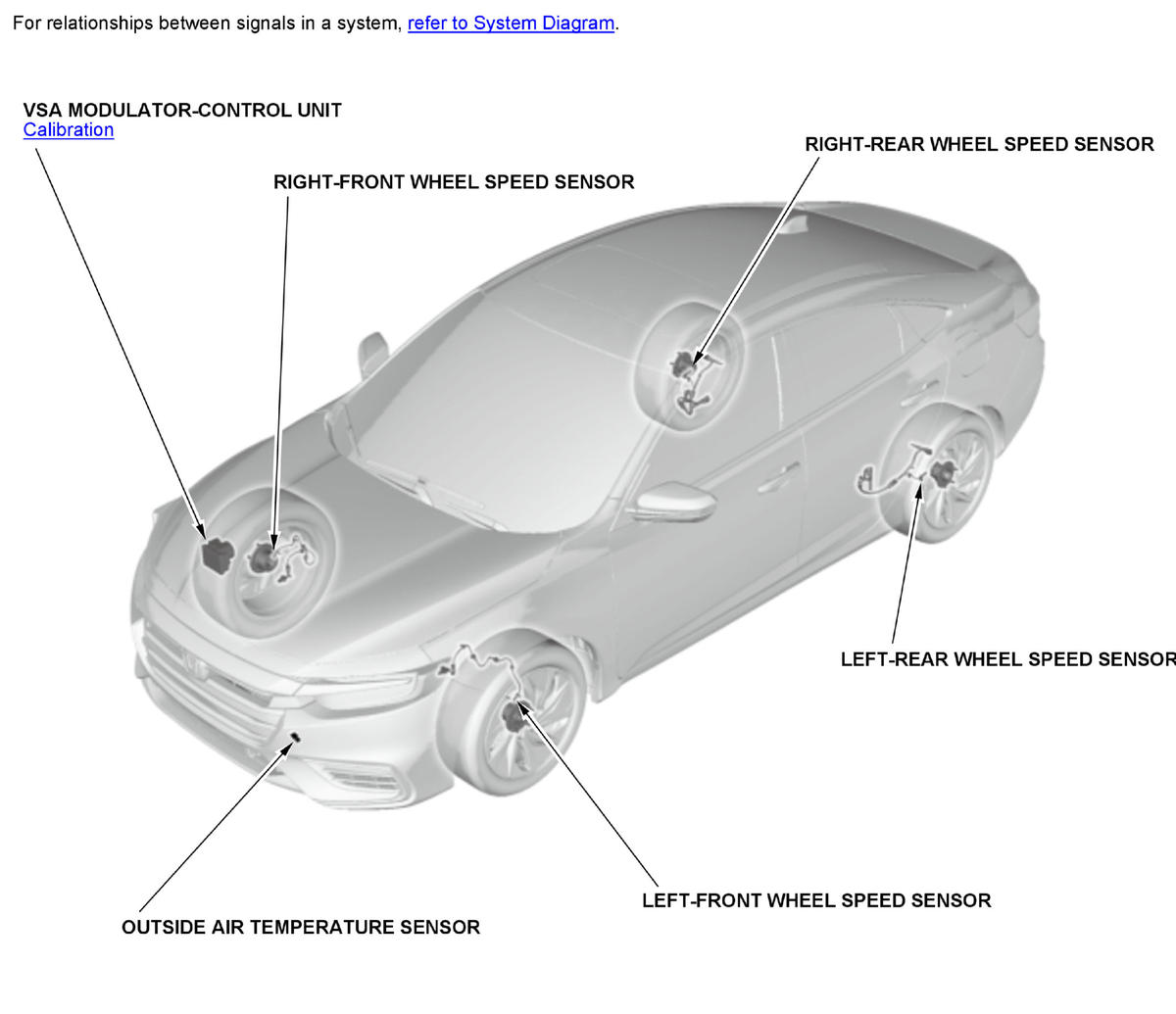 For relationships between signals in a system, refer to System Diagram.

VSA MODULATOR-CONTROL UNIT
Calibration

RIGHT-FRONT WHEEL SPEED SENSOR

RIGHT-REAR WHEEL SPEED SENSOR

LEFT-REAR WHEEL SPEED SENSOR

LEFT-FRONT WHEEL SPEED SENSOR

OUTSIDE AIR TEMPERATURE SENSOR