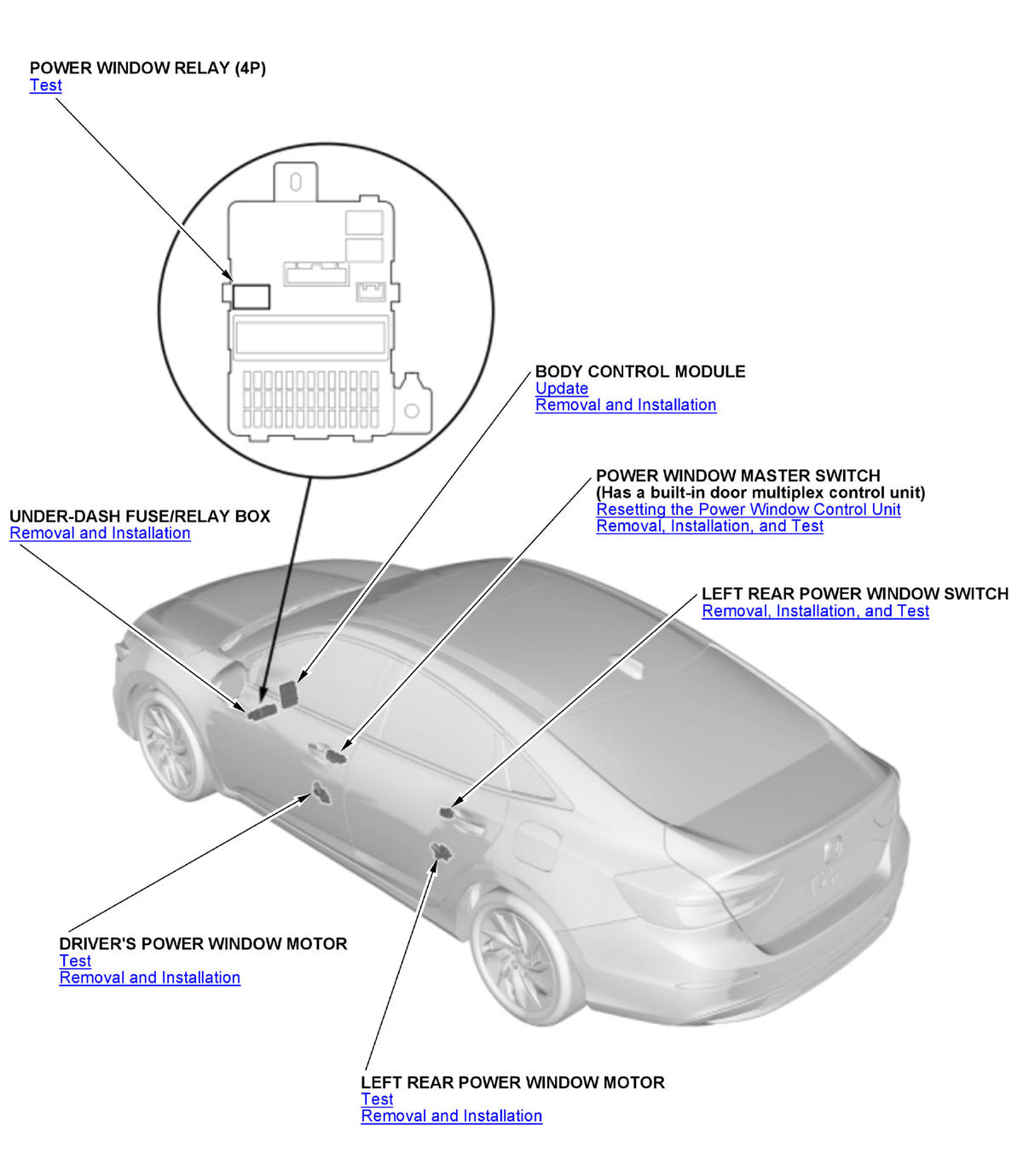 POWER WINDOW RELAY (4P)
Test

BODY CONTROL MODULE
Update
Removal and Installation

POWER WINDOW MASTER SWITCH
(Has a built-in door multiplex control unit)
Resetting the Power Window Control Unit
Removal, Installation, and Test

UNDER-DASH FUSE/RELAY BOX
Removal and Installation

LEFT REAR POWER WINDOW SWITCH
Removal, Installation, and Test

DRIVER'S POWER WINDOW MOTOR
Test
Removal and Installation

LEFT REAR POWER WINDOW MOTOR
Test
Removal and Installation