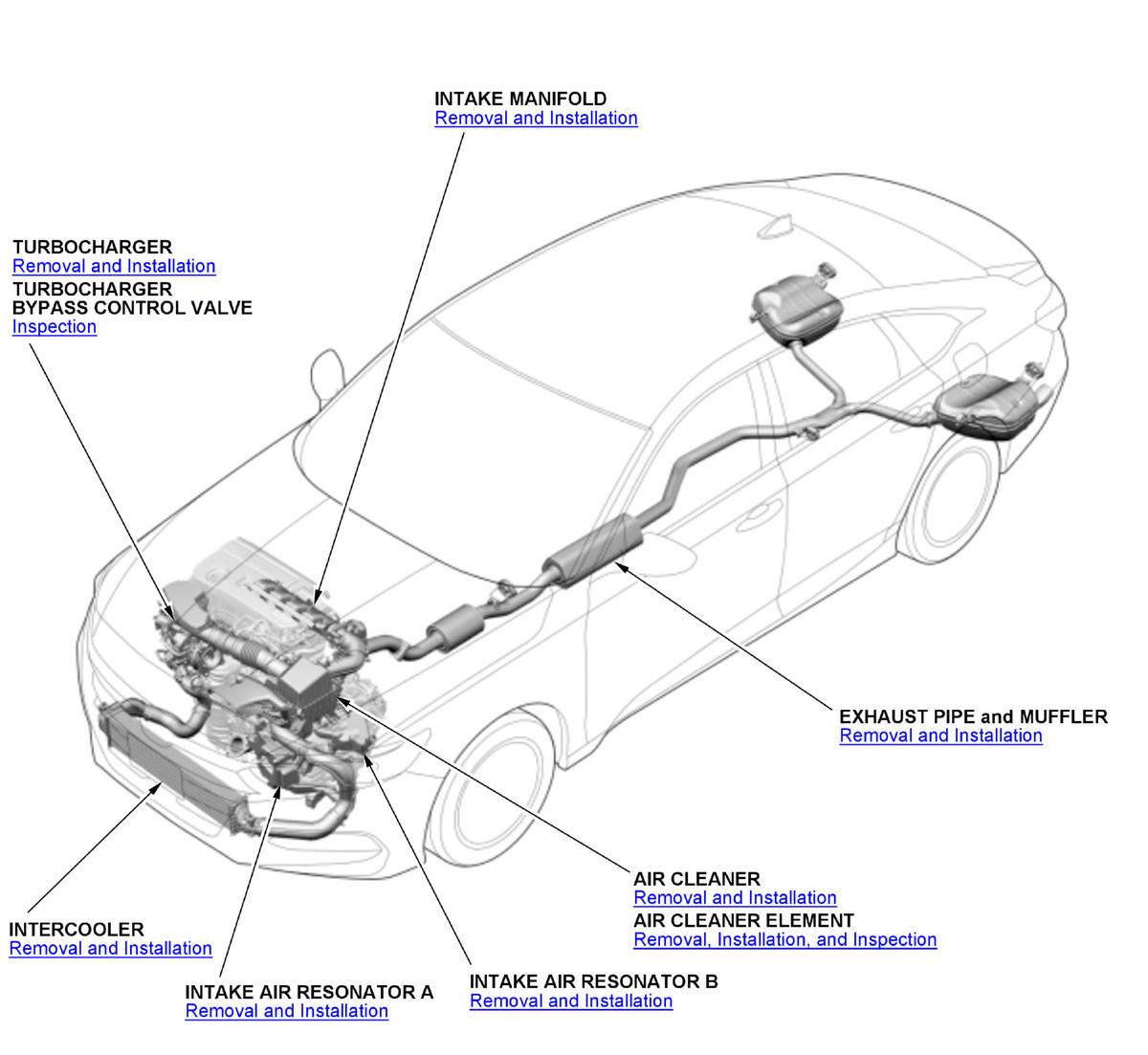 INTAKE MANIFOLD
Removal and Installation

TURBOCHARGER
Removal and Installation
TURBOCHARGER BYPASS CONTROL VALVE
Inspection

EXHAUST PIPE and MUFFLER
Removal and Installation

AIR CLEANER
Removal and Installation
AIR CLEANER ELEMENT
Removal, Installation, and Inspection

INTERCOOLER
Removal and Installation

INTAKE AIR RESONATOR A
Removal and Installation

INTAKE AIR RESONATOR B
Removal and Installation