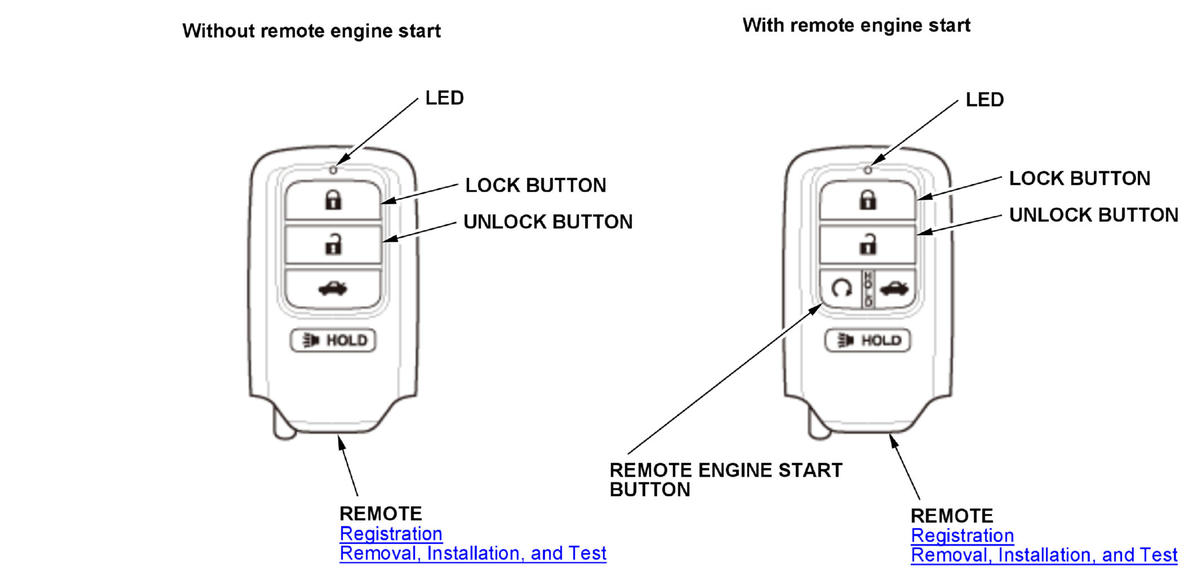 Without remote engine start

LED

LOCK BUTTON

UNLOCK BUTTON

HOLD

REMOTE
Registration
Removal, Installation, and Test

With remote engine start

LED

LOCK BUTTON

UNLOCK BUTTON

HOLD

HOLD

REMOTE ENGINE START BUTTON

REMOTE
Registration
Removal, Installation, and Test