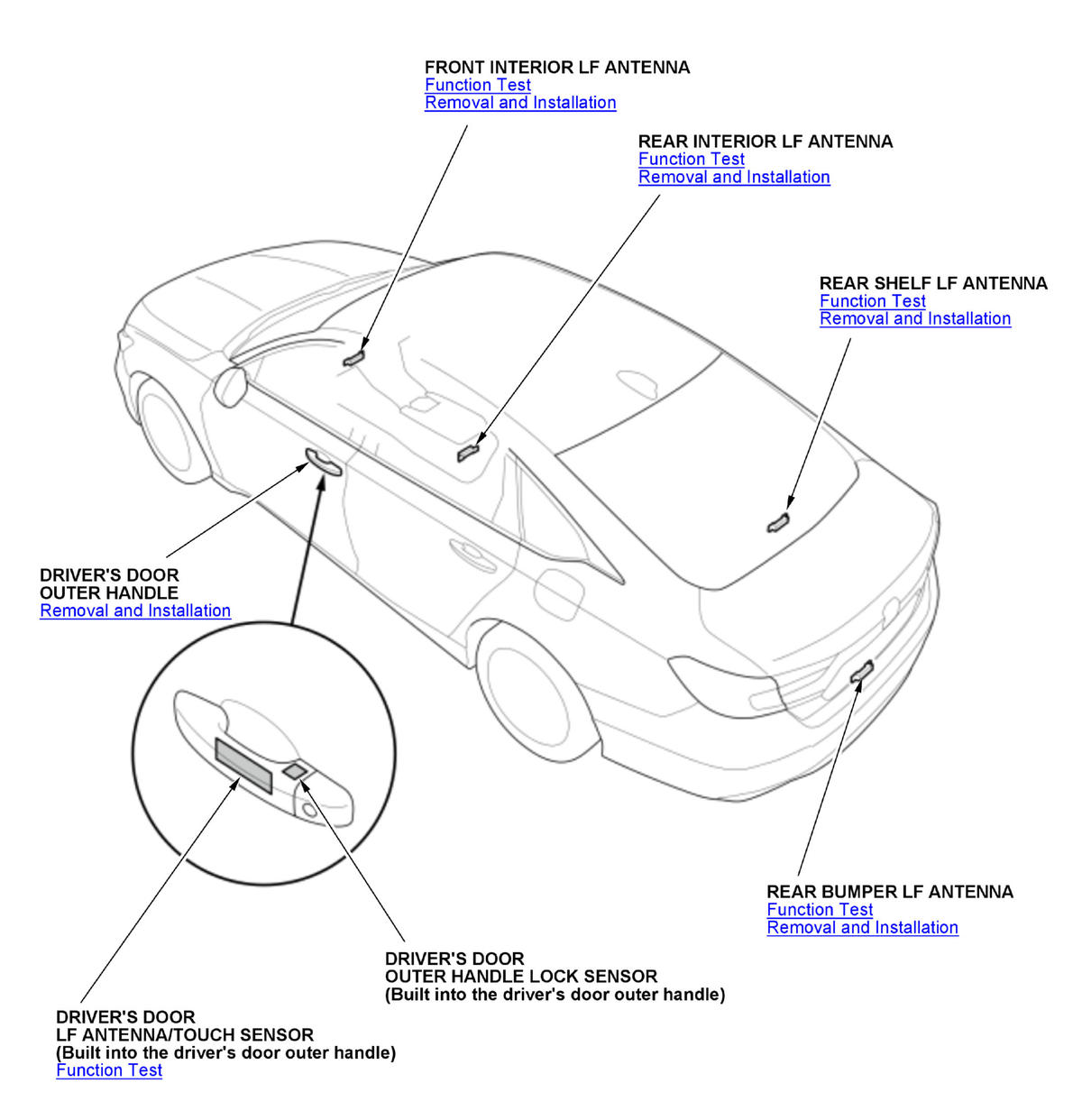 FRONT INTERIOR LF ANTENNA
Function Test
Removal and Installation

REAR INTERIOR LF ANTENNA
Function Test
Removal and Installation

REAR SHELF LF ANTENNA
Function Test
Removal and Installation

DRIVER'S DOOR
OUTER HANDLE
Removal and Installation

REAR BUMPER LF ANTENNA
Function Test
Removal and Installation

DRIVER'S DOOR
OUTER HANDLE LOCK SENSOR
(Built into the driver's door outer handle)

DRIVER'S DOOR
LF ANTENNA/TOUCH SENSOR
(Built into the driver's door outer handle)
Function Test