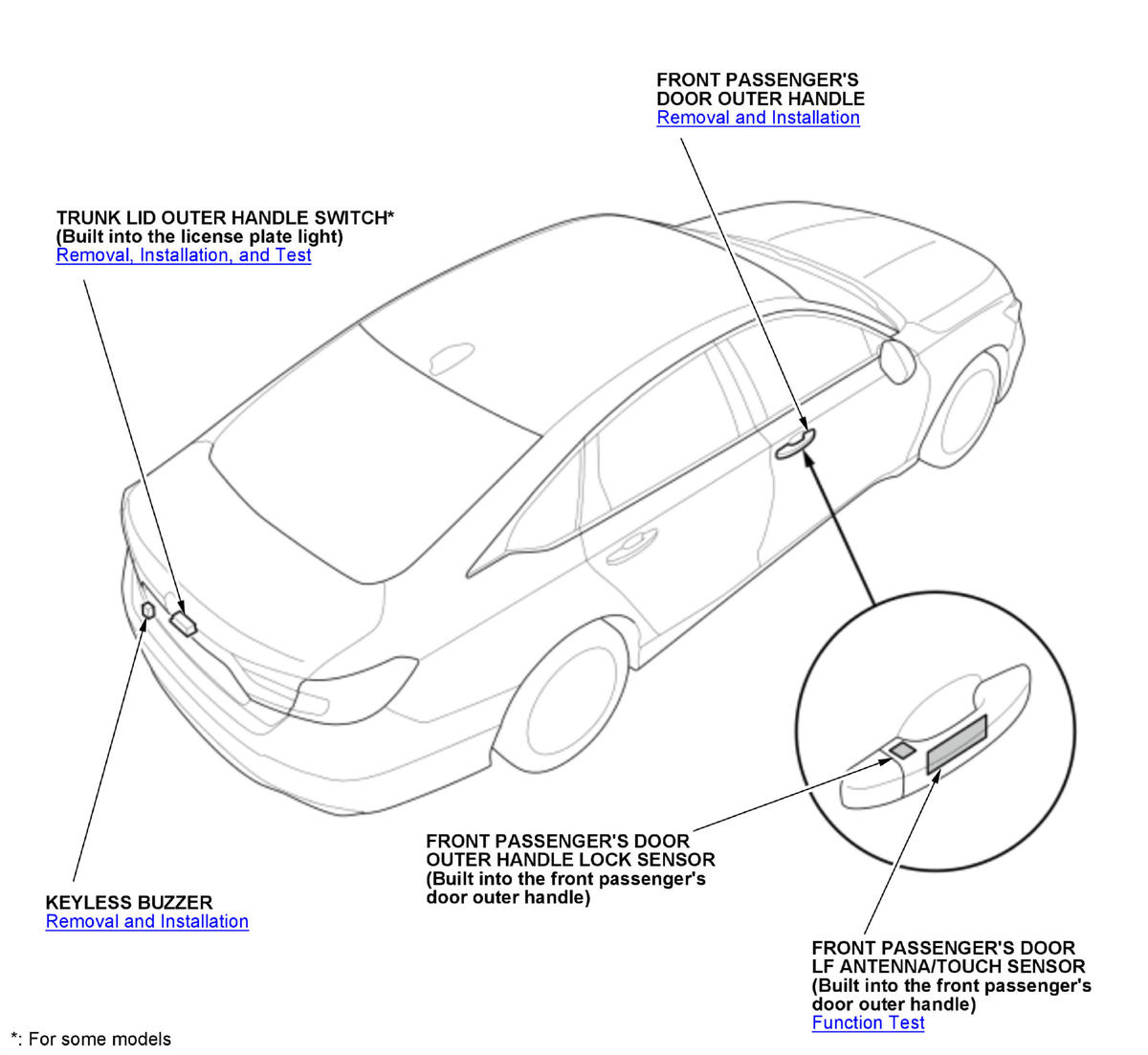 FRONT PASSENGER'S DOOR OUTER HANDLE
Removal and Installation

TRUNK LID OUTER HANDLE SWITCH*
(Built into the license plate light)
Removal, Installation, and Test

FRONT PASSENGER'S DOOR OUTER HANDLE LOCK SENSOR
(Built into the front passenger's door outer handle)

KEYLESS BUZZER
Removal and Installation

FRONT PASSENGER'S DOOR LF ANTENNA/TOUCH SENSOR
(Built into the front passenger's door outer handle)
Function Test

*: For some models