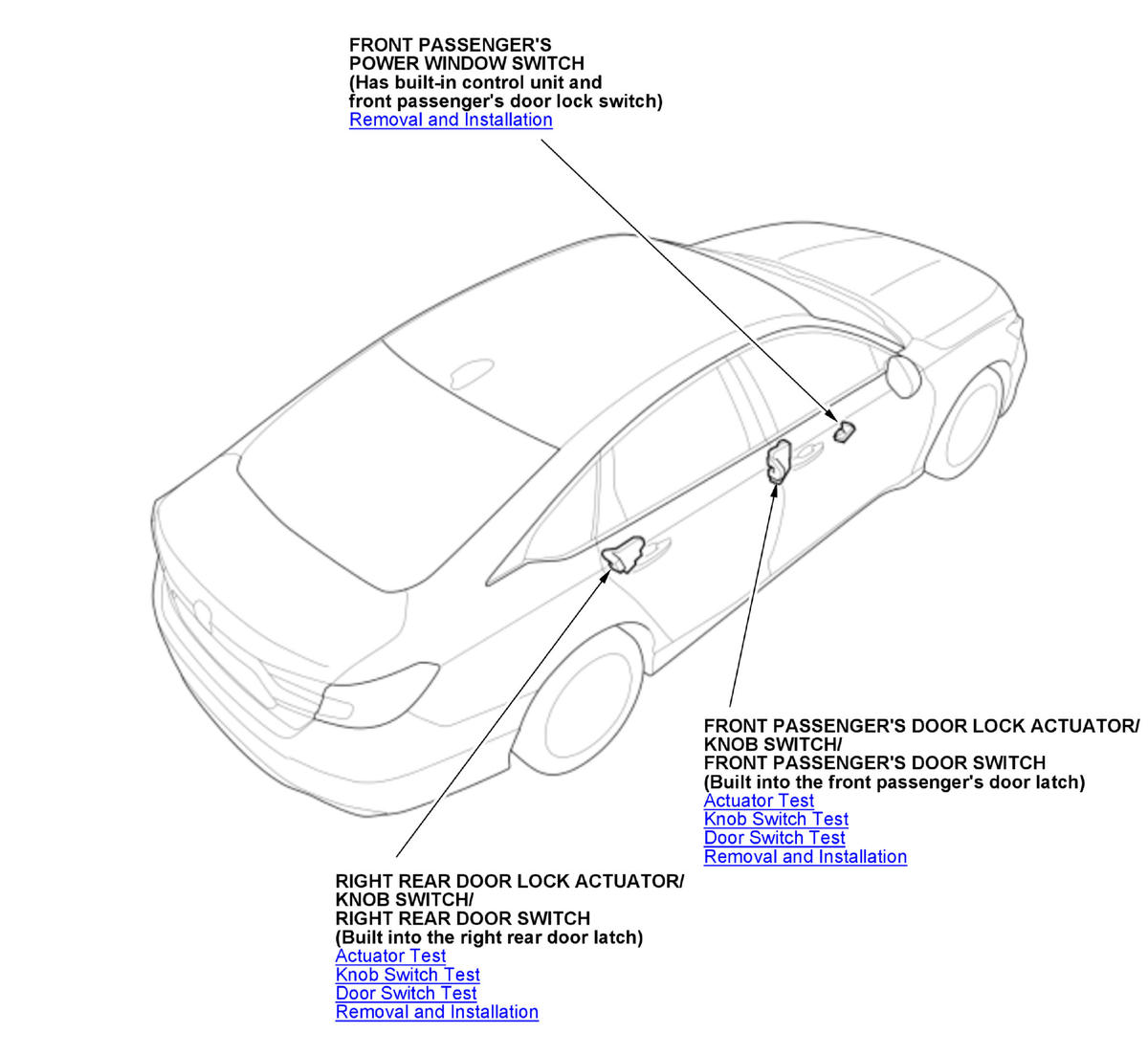 FRONT PASSENGER'S
POWER WINDOW SWITCH
(Has built-in control unit and
front passenger's door lock switch)
Removal and Installation

FRONT PASSENGER'S DOOR LOCK ACTUATOR/
KNOB SWITCH/
FRONT PASSENGER'S DOOR SWITCH
(Built into the front passenger's door latch)
Actuator Test
Knob Switch Test
Door Switch Test
Removal and Installation

RIGHT REAR DOOR LOCK ACTUATOR/
KNOB SWITCH/
RIGHT REAR DOOR SWITCH
(Built into the right rear door latch)
Actuator Test
Knob Switch Test
Door Switch Test
Removal and Installation