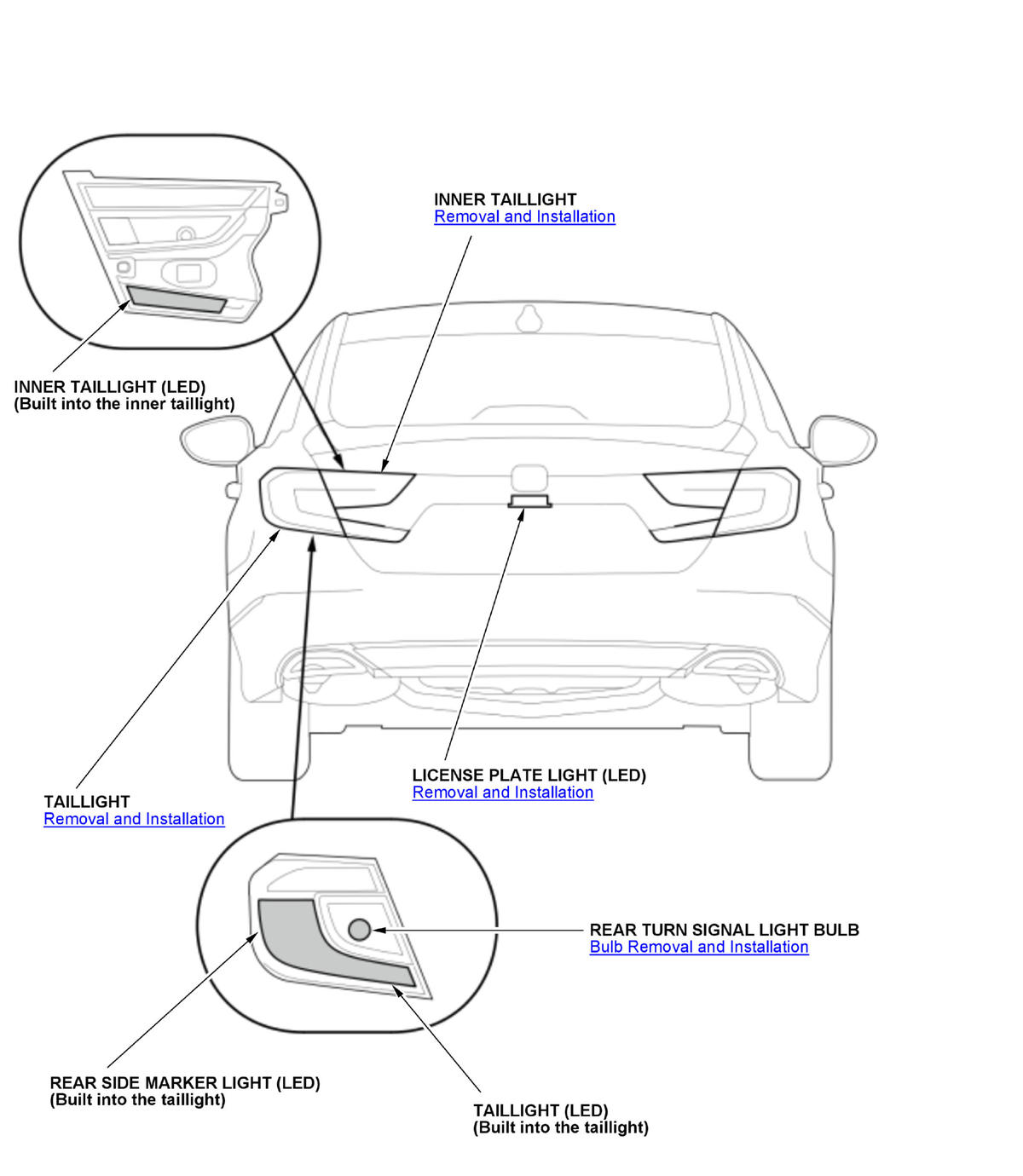 INNER TAILLIGHT
Removal and Installation

INNER TAILLIGHT (LED)
(Built into the inner taillight)

LICENSE PLATE LIGHT (LED)
Removal and Installation

TAILLIGHT
Removal and Installation

REAR TURN SIGNAL LIGHT BULB
Bulb Removal and Installation

REAR SIDE MARKER LIGHT (LED)
(Built into the taillight)

TAILLIGHT (LED)
(Built into the taillight)