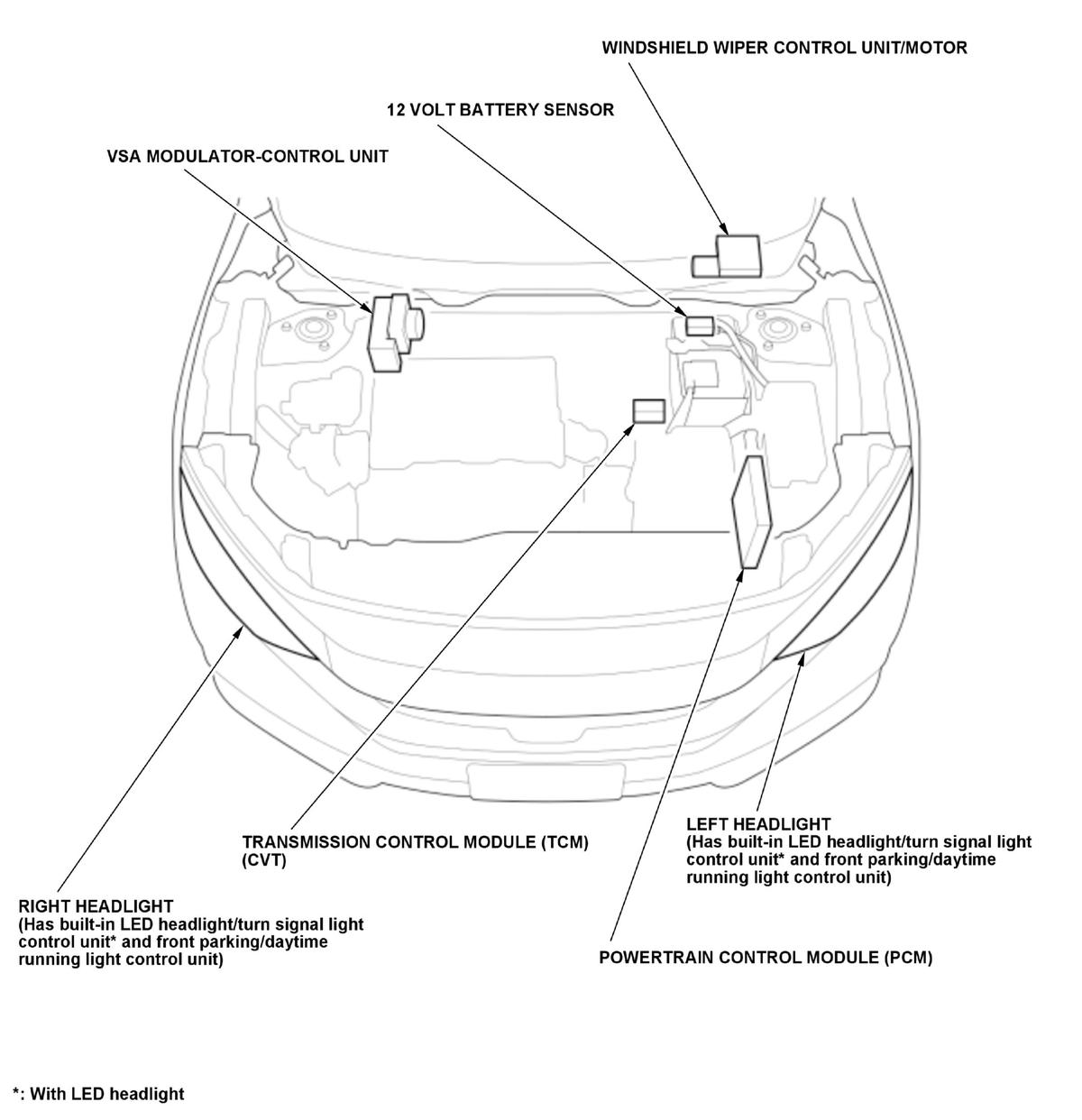 WINDSHIELD WIPER CONTROL UNIT/MOTOR

12 VOLT BATTERY SENSOR

VSA MODULATOR-CONTROL UNIT

TRANSMISSION CONTROL MODULE (TCM) (CVT)

LEFT HEADLIGHT
(Has built-in LED headlight/turn signal light control unit* and front parking/daytime running light control unit)

RIGHT HEADLIGHT
(Has built-in LED headlight/turn signal light control unit* and front parking/daytime running light control unit)

POWERTRAIN CONTROL MODULE (PCM)

*: With LED headlight