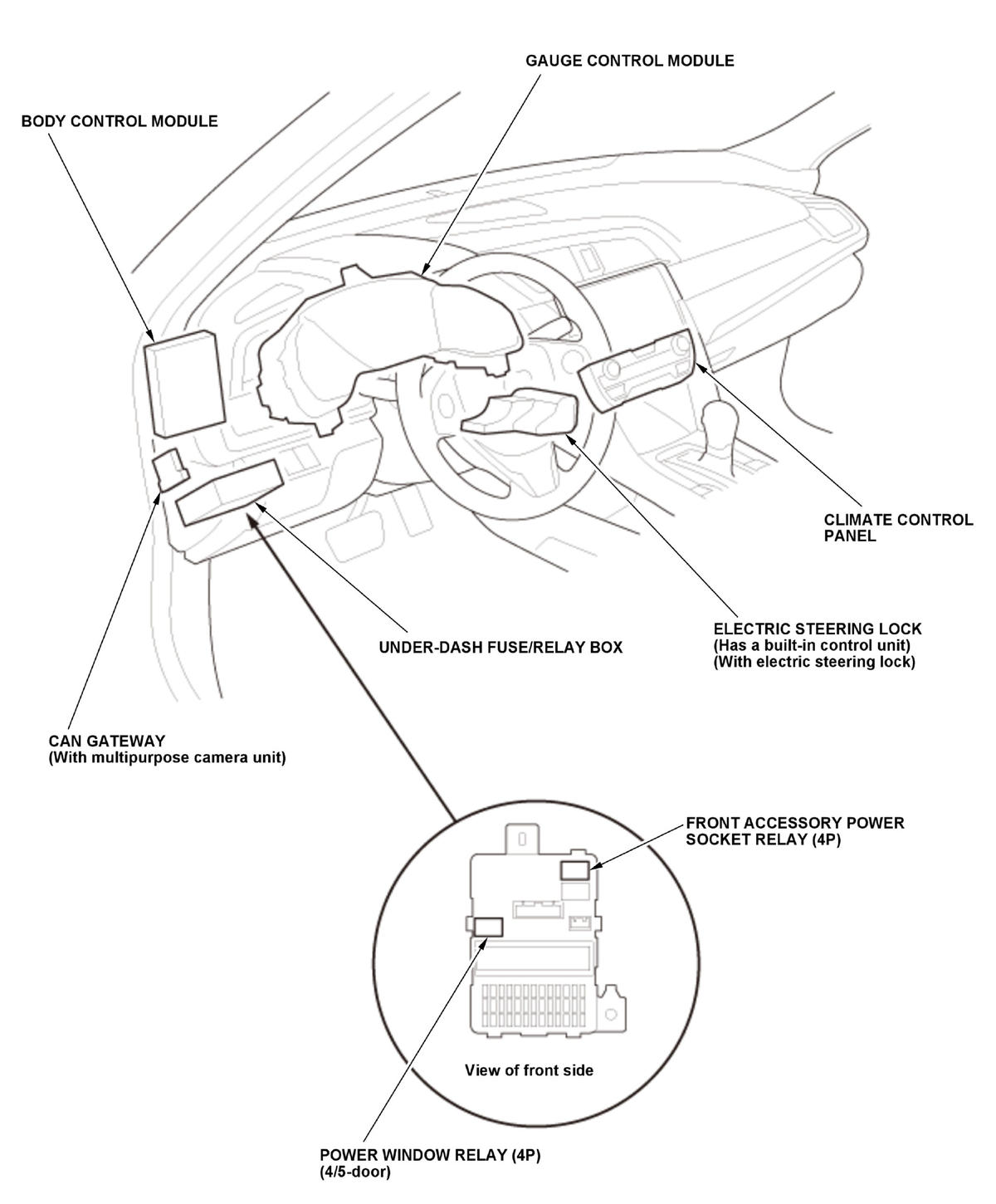 GAUGE CONTROL MODULE

BODY CONTROL MODULE

CLIMATE CONTROL PANEL

ELECTRIC STEERING LOCK
(Has a built-in control unit)
(With electric steering lock)

UNDER-DASH FUSE/RELAY BOX

CAN GATEWAY
(With multipurpose camera unit)

FRONT ACCESSORY POWER SOCKET RELAY (4P)

View of front side

POWER WINDOW RELAY (4P)
(4/5-door)