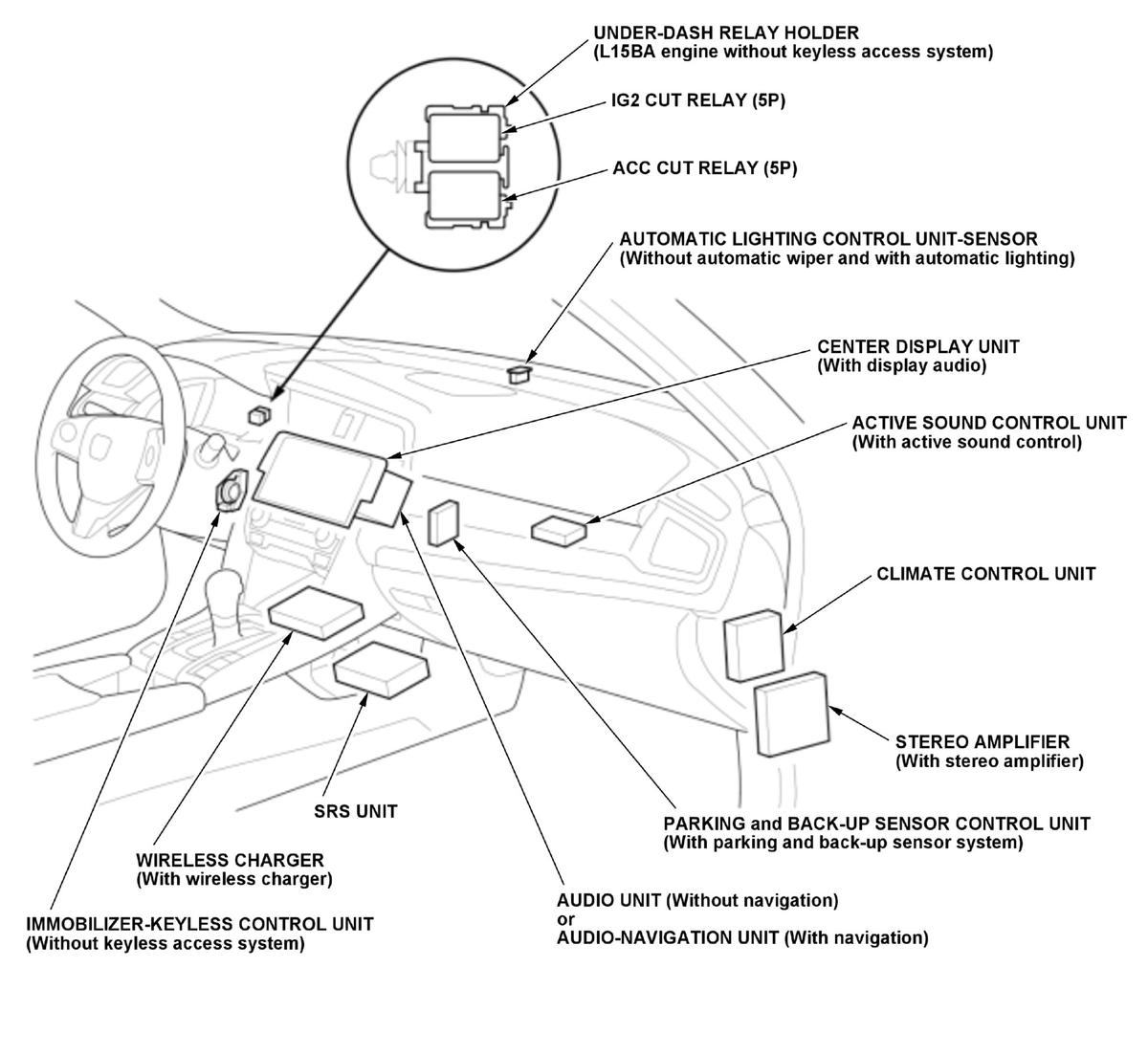 UNDER-DASH RELAY HOLDER
(L15BA engine without keyless access system)

IG2 CUT RELAY (5P)

ACC CUT RELAY (5P)

AUTOMATIC LIGHTING CONTROL UNIT-SENSOR
(Without automatic wiper and with automatic lighting)

CENTER DISPLAY UNIT
(With display audio)

ACTIVE SOUND CONTROL UNIT
(With active sound control)

CLIMATE CONTROL UNIT

STEREO AMPLIFIER
(With stereo amplifier)

SRS UNIT

PARKING and BACK-UP SENSOR CONTROL UNIT
(With parking and back-up sensor system)

WIRELESS CHARGER
(With wireless charger)

AUDIO UNIT (Without navigation)
or
AUDIO-NAVIGATION UNIT (With navigation)

IMMOBILIZER-KEYLESS CONTROL UNIT
(Without keyless access system)