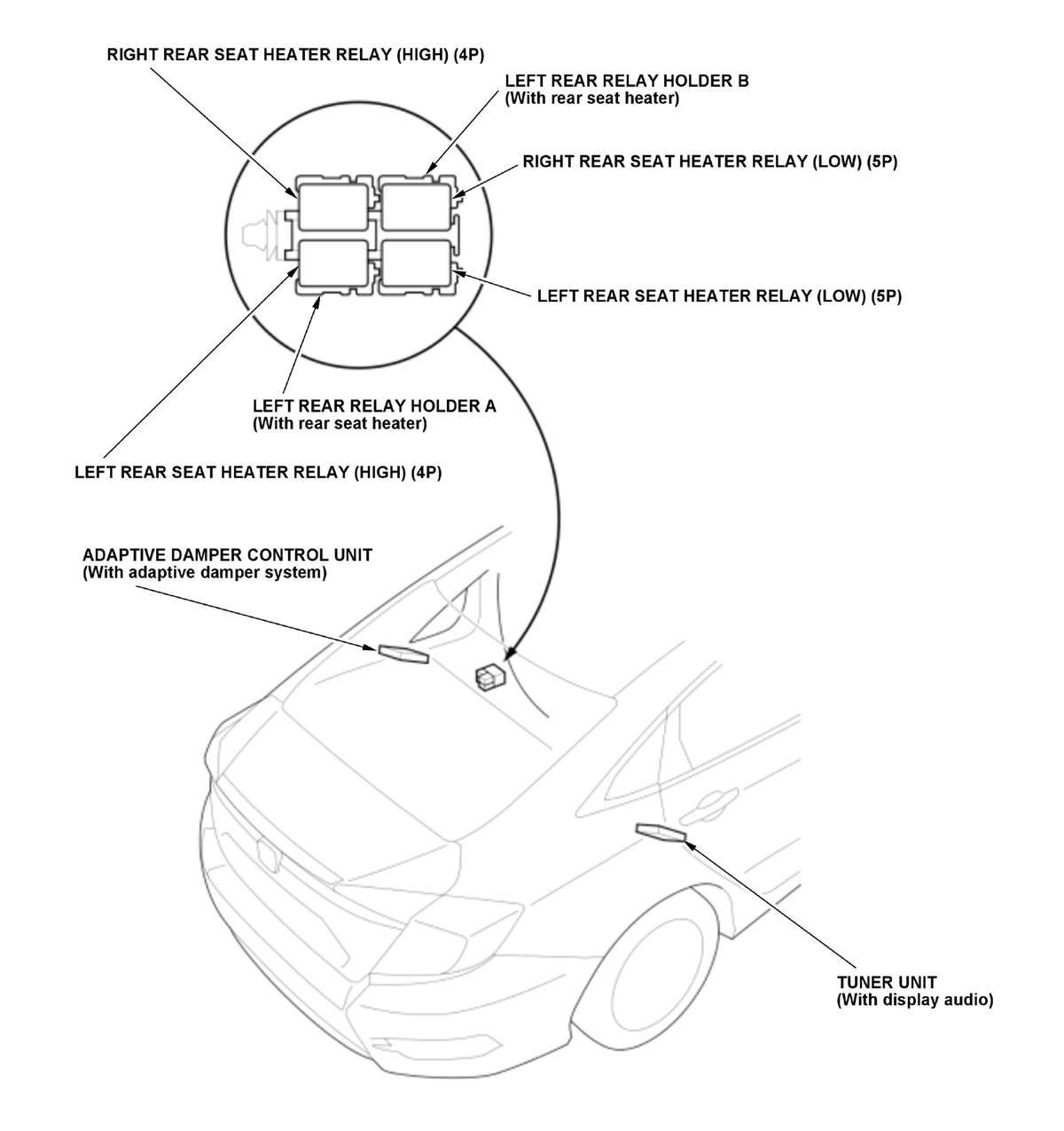 RIGHT REAR SEAT HEATER RELAY (HIGH) (4P)

LEFT REAR RELAY HOLDER B
(With rear seat heater)

RIGHT REAR SEAT HEATER RELAY (LOW) (5P)

LEFT REAR SEAT HEATER RELAY (LOW) (5P)

LEFT REAR RELAY HOLDER A
(With rear seat heater)

LEFT REAR SEAT HEATER RELAY (HIGH) (4P)

ADAPTIVE DAMPER CONTROL UNIT
(With adaptive damper system)

TUNER UNIT
(With display audio)