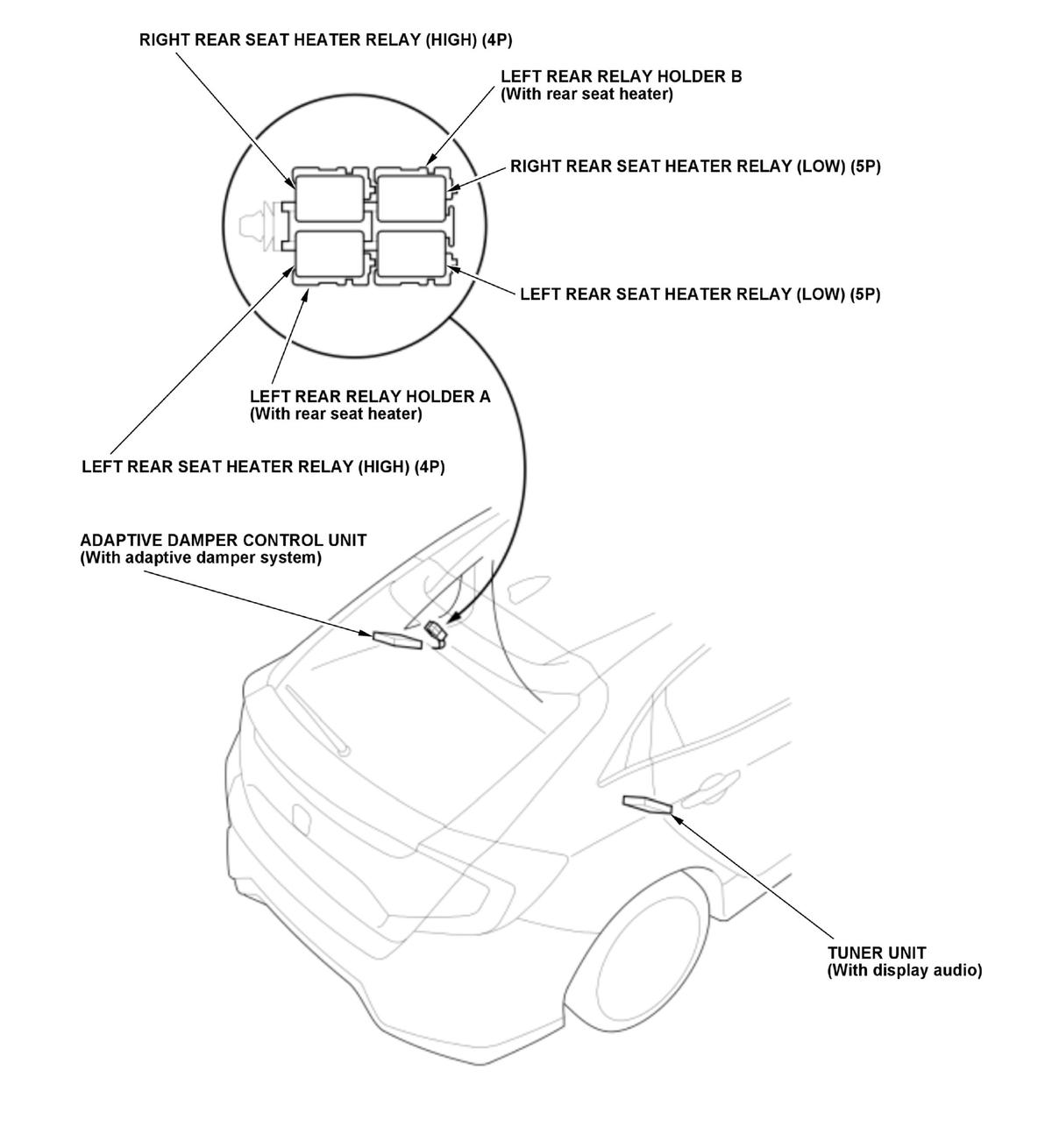 RIGHT REAR SEAT HEATER RELAY (HIGH) (4P)

LEFT REAR RELAY HOLDER B
(With rear seat heater)

RIGHT REAR SEAT HEATER RELAY (LOW) (5P)

LEFT REAR SEAT HEATER RELAY (LOW) (5P)

LEFT REAR RELAY HOLDER A
(With rear seat heater)

LEFT REAR SEAT HEATER RELAY (HIGH) (4P)

ADAPTIVE DAMPER CONTROL UNIT
(With adaptive damper system)

TUNER UNIT
(With display audio)