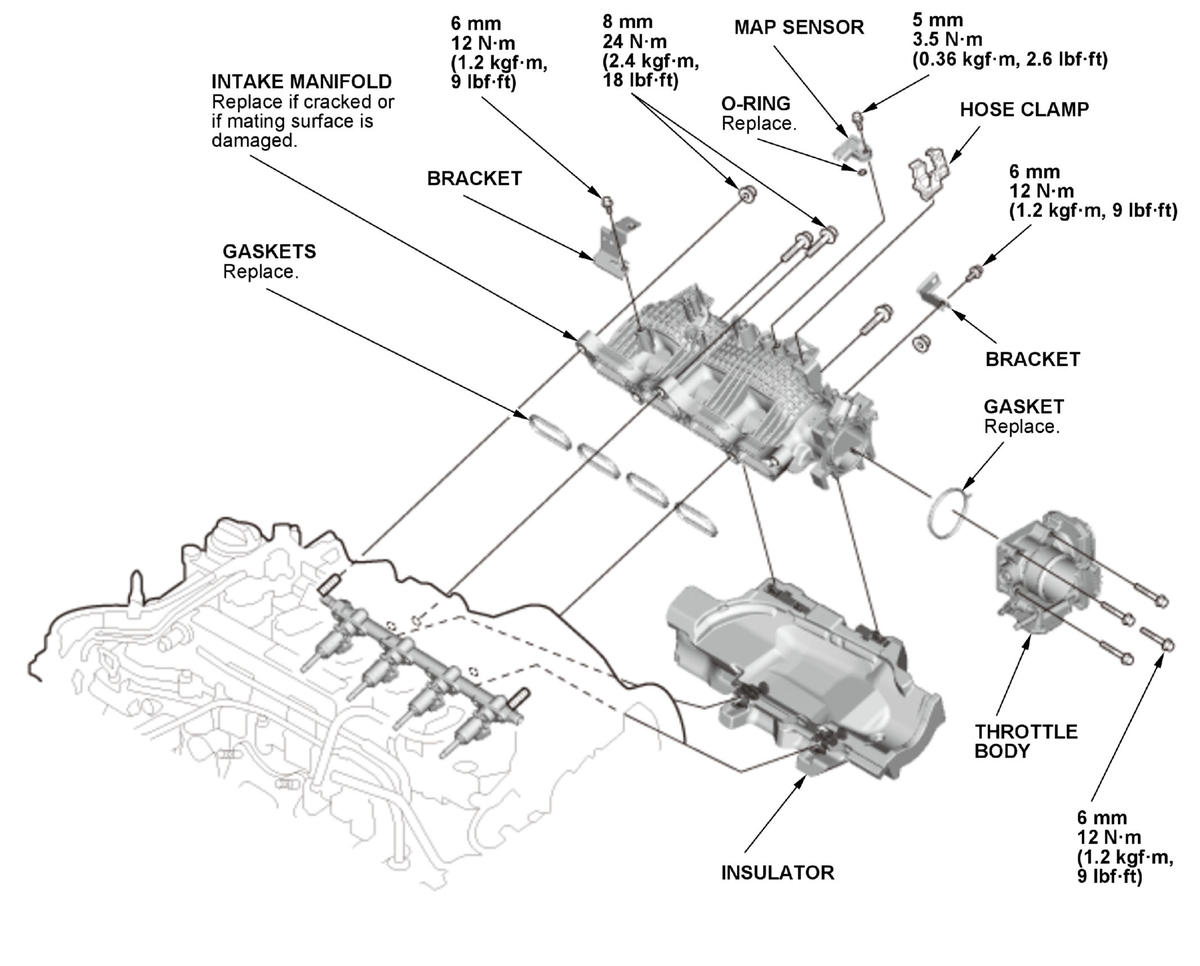 6 mm
12 N·m
(1.2 kgf·m,
9 lbf·ft)

8 mm
24 N·m
(2.4 kgf·m,
18 lbf·ft)

MAP SENSOR

5 mm
3.5 N·m
(0.36 kgf·m, 2.6 lbf·ft)

INTAKE MANIFOLD
Replace if cracked or if mating surface is damaged.

O-RING
Replace.

HOSE CLAMP

BRACKET

6 mm
12 N·m
(1.2 kgf·m, 9 lbf·ft)

GASKETS
Replace.

BRACKET

GASKET
Replace.

THROTTLE BODY

INSULATOR

6 mm
12 N·m
(1.2 kgf·m,
9 lbf·ft)