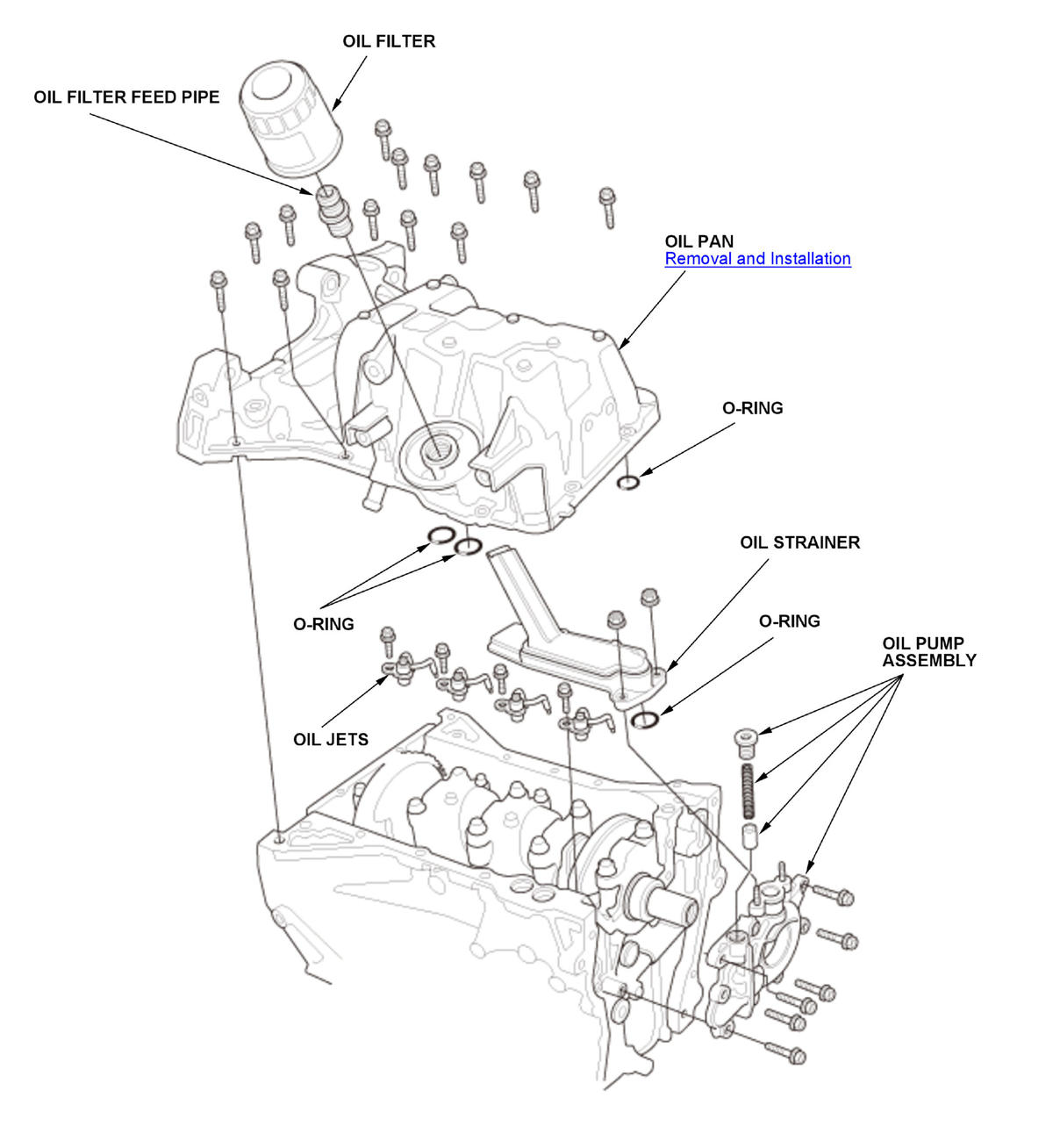 OIL FILTER

OIL FILTER FEED PIPE

OIL PAN
Removal and Installation

O-RING

OIL STRAINER

O-RING

O-RING

OIL PUMP ASSEMBLY

OIL JETS