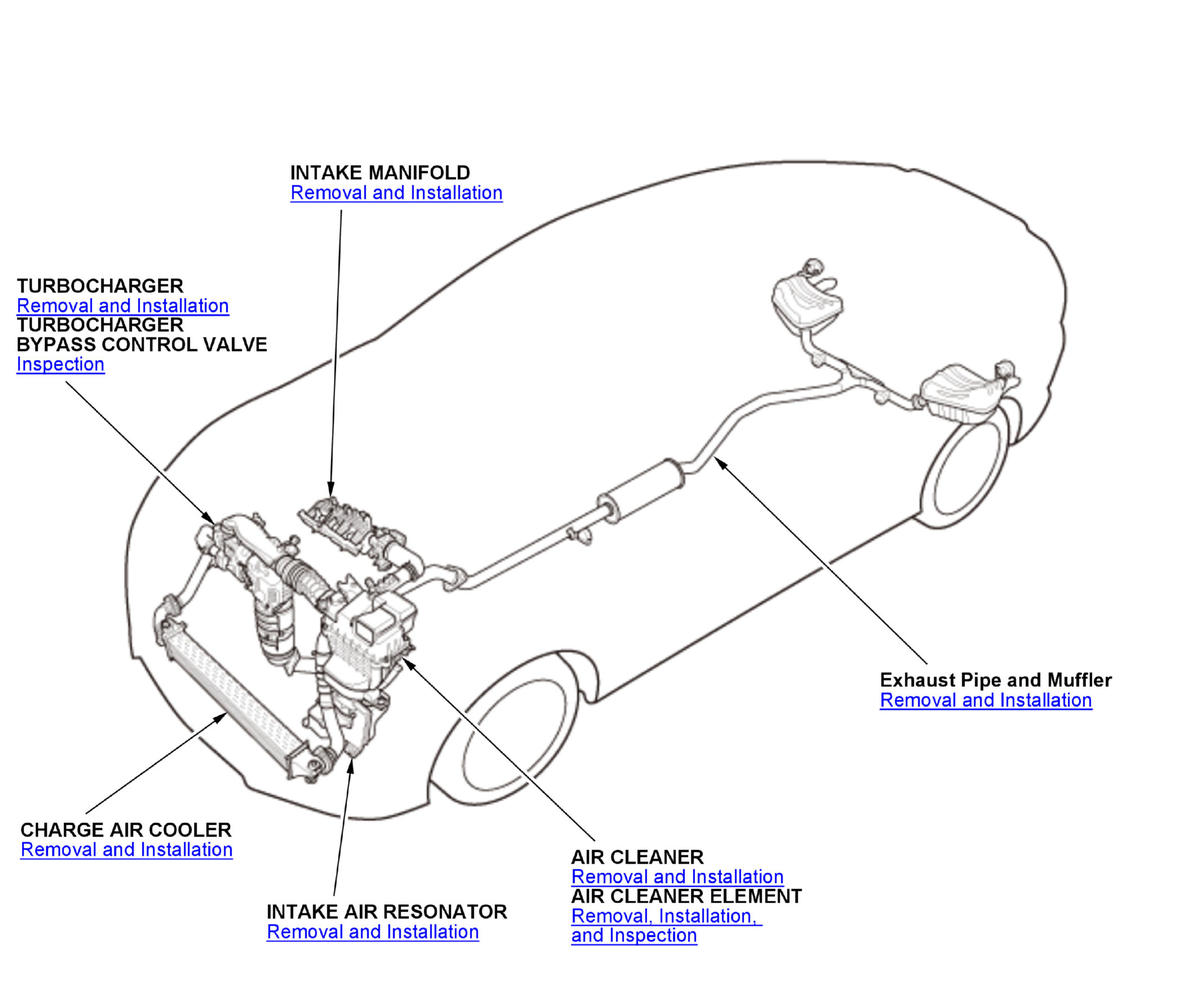 INTAKE MANIFOLD
Removal and Installation

TURBOCHARGER
Removal and Installation
TURBOCHARGER BYPASS CONTROL VALVE
Inspection

Exhaust Pipe and Muffler
Removal and Installation

CHARGE AIR COOLER
Removal and Installation

INTAKE AIR RESONATOR
Removal and Installation

AIR CLEANER
Removal and Installation
AIR CLEANER ELEMENT
Removal, Installation, and Inspection