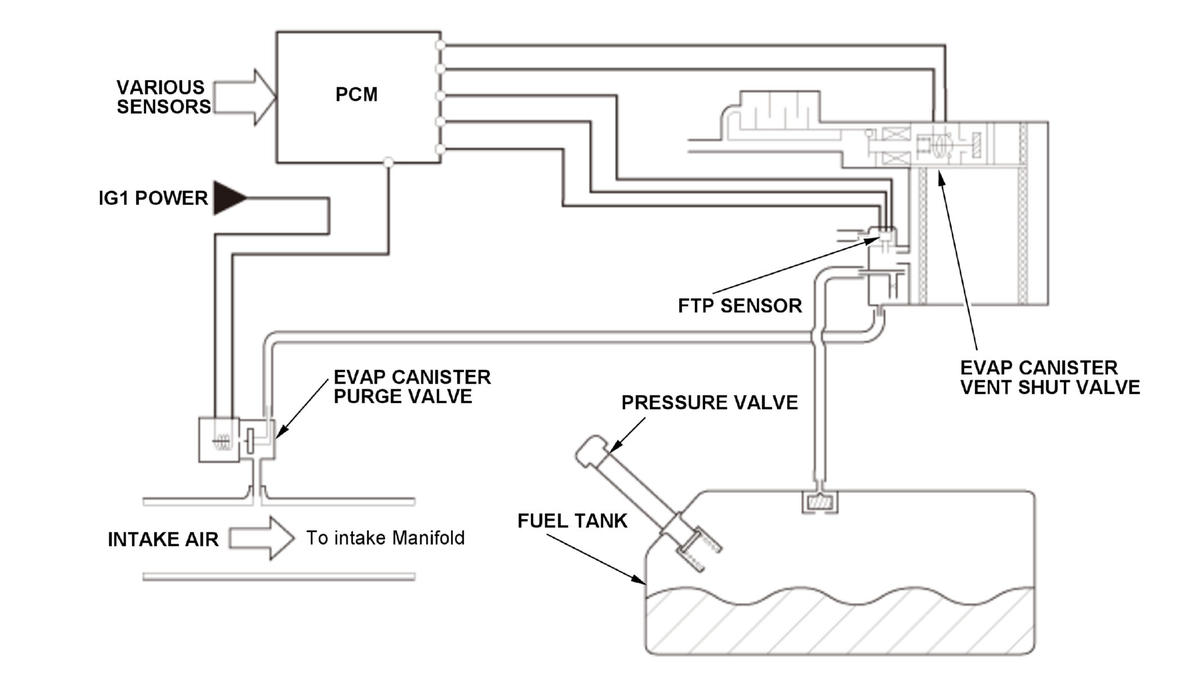 VARIOUS SENSORS

PCM

IG1 POWER

FTP SENSOR

EVAP CANISTER VENT SHUT VALVE

EVAP CANISTER PURGE VALVE

PRESSURE VALVE

FUEL TANK

INTAKE AIR

To intake Manifold