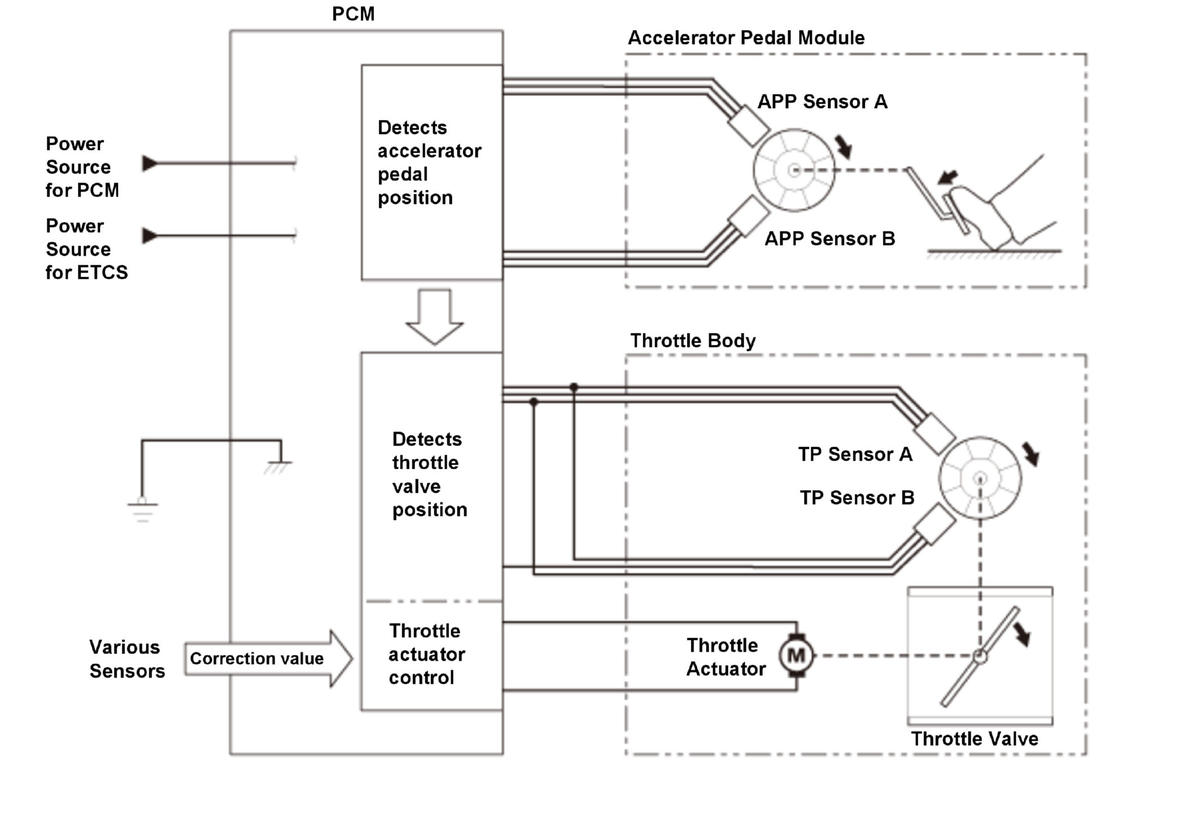 PCM

Accelerator Pedal Module

Power Source for PCM

Power Source for ETCS

Detects accelerator pedal position

APP Sensor A

APP Sensor B

Throttle Body

Detects throttle valve position

TP Sensor A

TP Sensor B

Various Sensors

Correction value

Throttle actuator control

Throttle Actuator

M

Throttle Valve