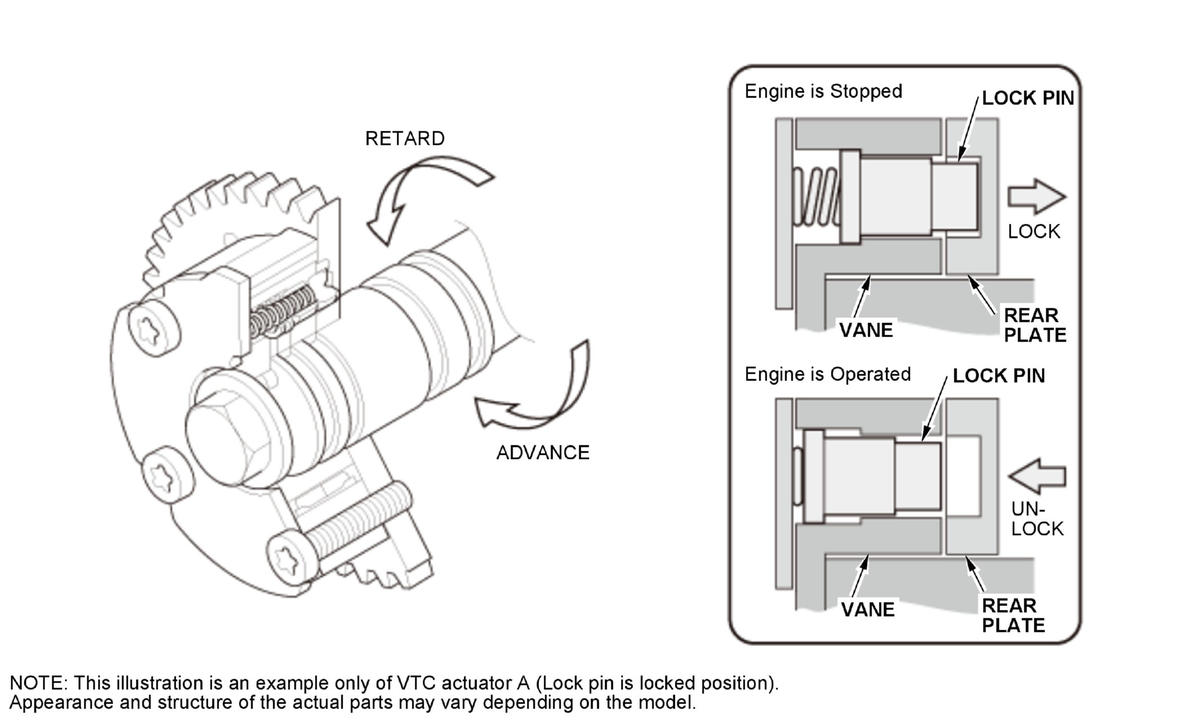 RETARD

ADVANCE

Engine is Stopped

LOCK PIN

LOCK

VANE

REAR PLATE

Engine is Operated

LOCK PIN

UN-LOCK

VANE

REAR PLATE

NOTE: This illustration is an example only of VTC actuator A (Lock pin is locked position).
Appearance and structure of the actual parts may vary depending on the model.