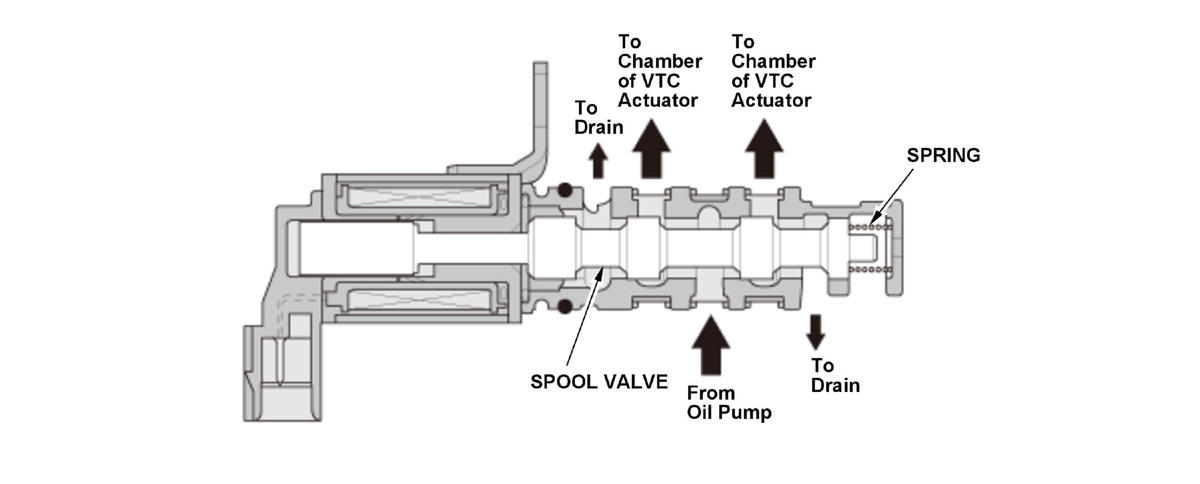 To Chamber of VTC Actuator

To Chamber of VTC Actuator

To Drain

SPRING

SPOOL VALVE

From Oil Pump

To Drain