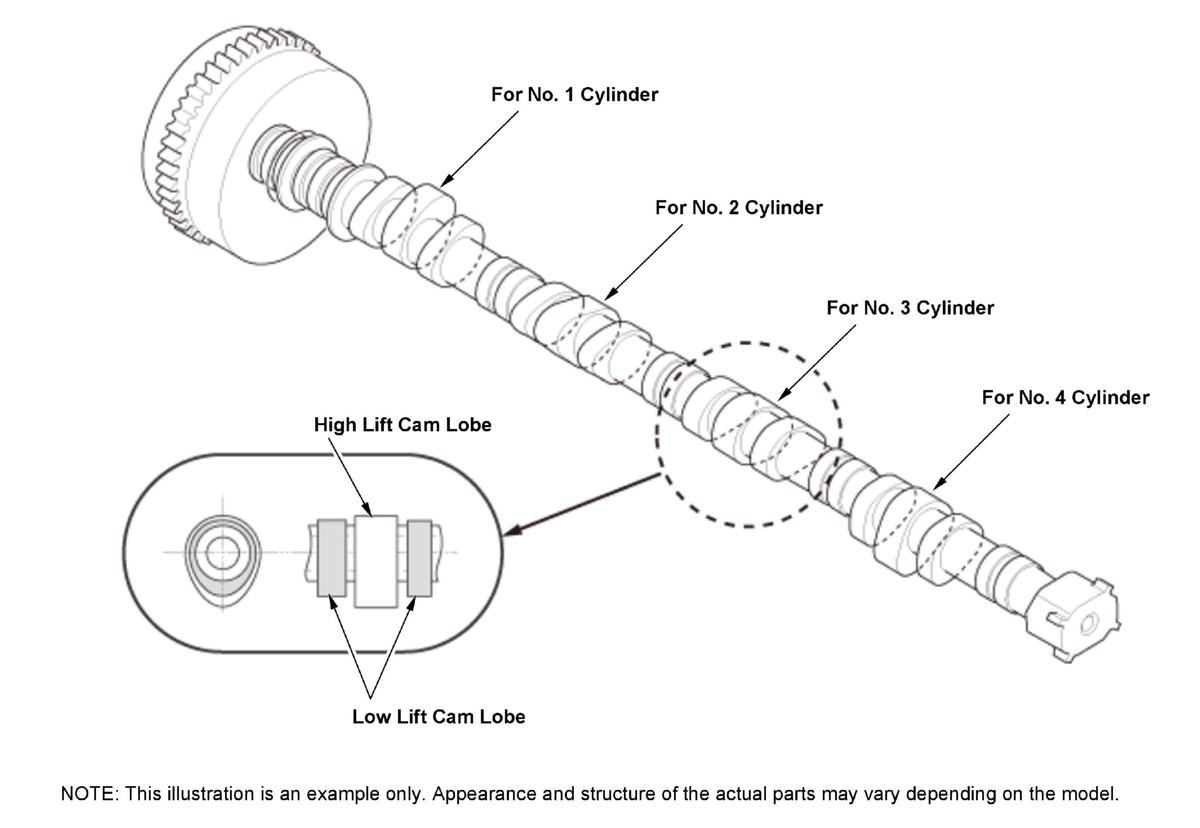 For No. 1 Cylinder

For No. 2 Cylinder

For No. 3 Cylinder

For No. 4 Cylinder

High Lift Cam Lobe

Low Lift Cam Lobe

NOTE: This illustration is an example only. Appearance and structure of the actual parts may vary depending on the model.