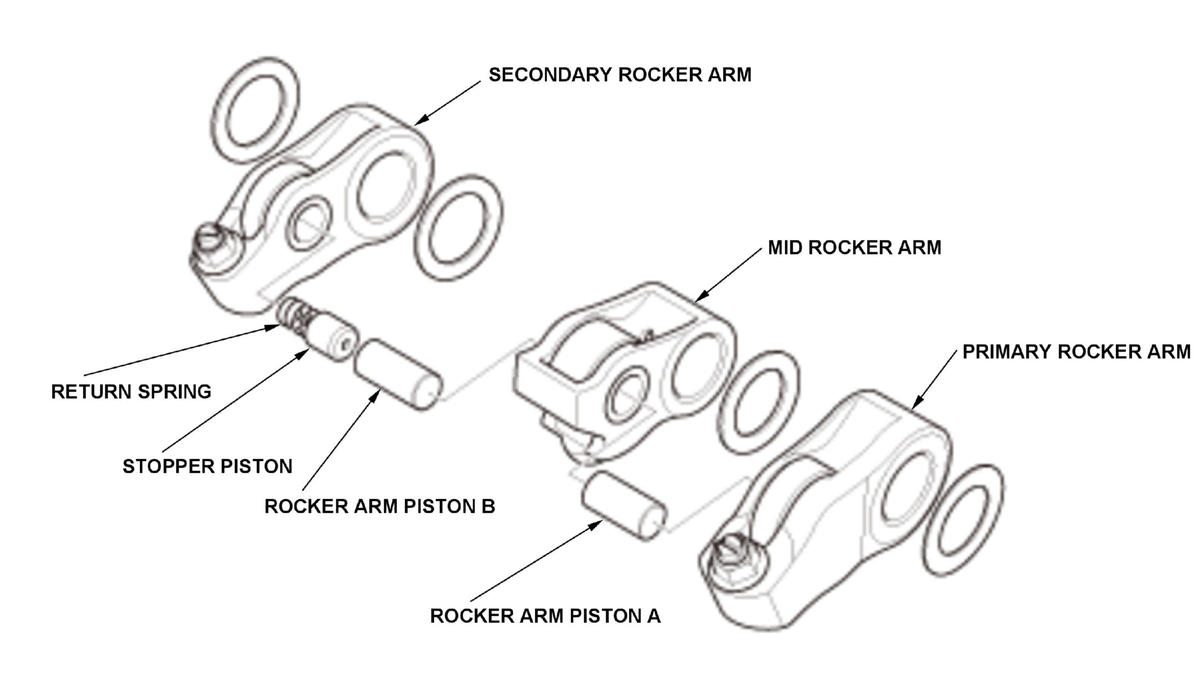 SECONDARY ROCKER ARM

MID ROCKER ARM

PRIMARY ROCKER ARM

RETURN SPRING

STOPPER PISTON

ROCKER ARM PISTON B

ROCKER ARM PISTON A