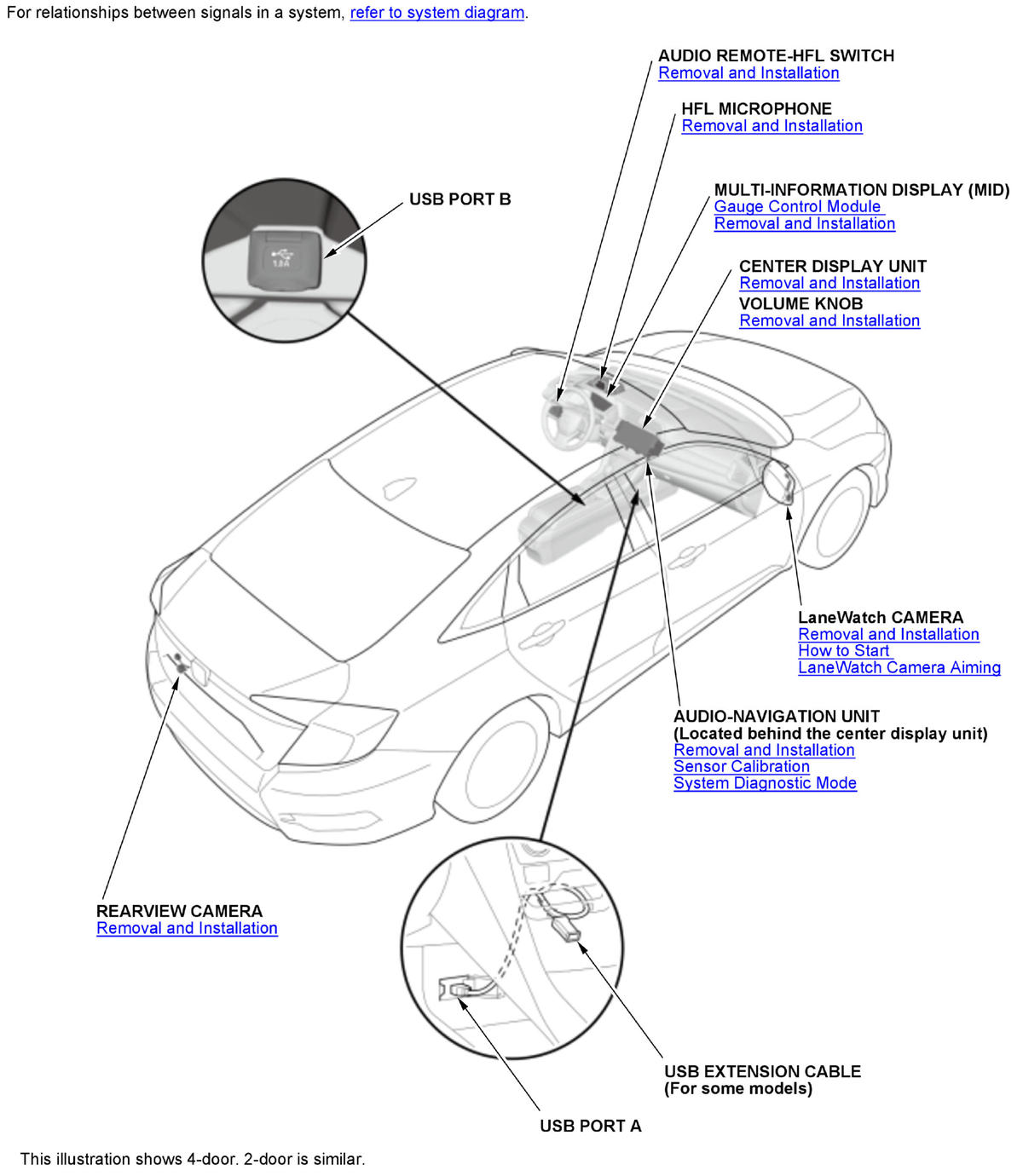 For relationships between signals in a system, refer to system diagram.

AUDIO REMOTE-HFL SWITCH
Removal and Installation

HFL MICROPHONE
Removal and Installation

USB PORT B

1.0A

MULTI-INFORMATION DISPLAY (MID)
Gauge Control Module
Removal and Installation

CENTER DISPLAY UNIT
Removal and Installation
VOLUME KNOB
Removal and Installation

LaneWatch CAMERA
Removal and Installation
How to Start
LaneWatch Camera Aiming

AUDIO-NAVIGATION UNIT
(Located behind the center display unit)
Removal and Installation
Sensor Calibration
System Diagnostic Mode

REARVIEW CAMERA
Removal and Installation

USB EXTENSION CABLE
(For some models)

USB PORT A

This illustration shows 4-door. 2-door is similar.