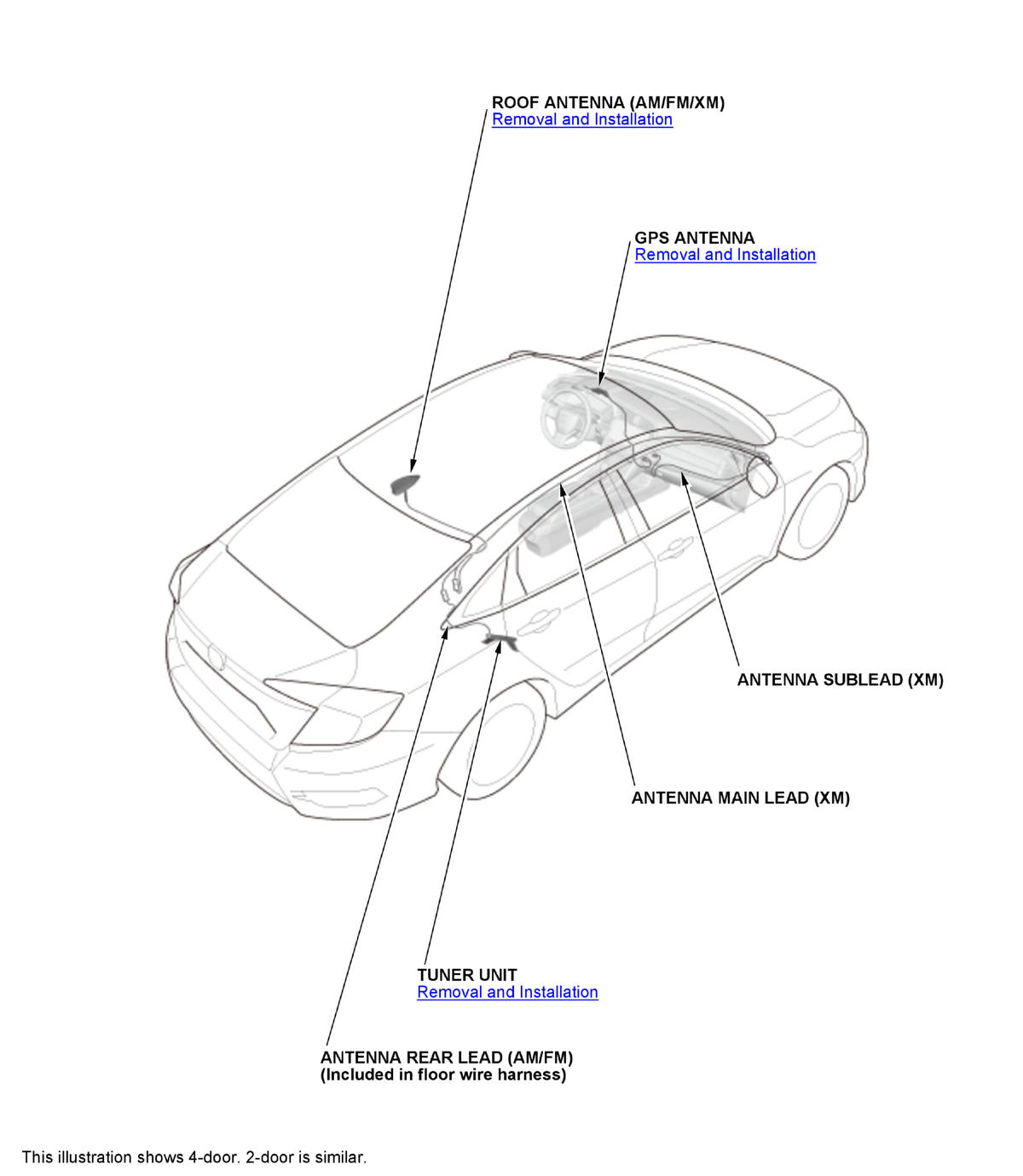 ROOF ANTENNA (AM/FM/XM)
Removal and Installation

GPS ANTENNA
Removal and Installation

ANTENNA SUBLEAD (XM)

ANTENNA MAIN LEAD (XM)

TUNER UNIT
Removal and Installation

ANTENNA REAR LEAD (AM/FM)
(Included in floor wire harness)

This illustration shows 4-door. 2-door is similar.