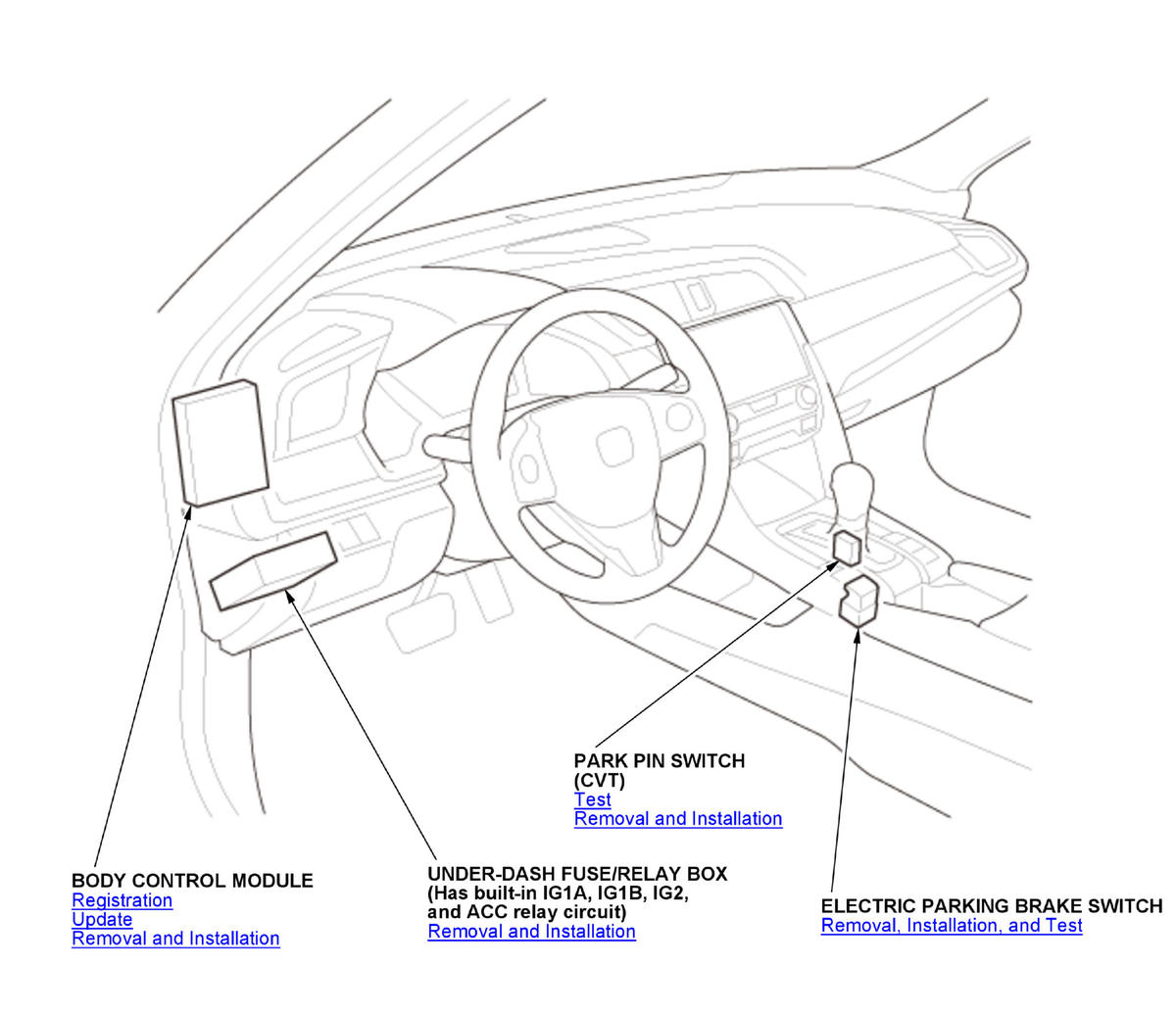 PARK PIN SWITCH
(CVT)
Test
Removal and Installation

BODY CONTROL MODULE
Registration
Update
Removal and Installation

UNDER-DASH FUSE/RELAY BOX
(Has built-in IG1A, IG1B, IG2, and ACC relay circuit)
Removal and Installation

ELECTRIC PARKING BRAKE SWITCH
Removal, Installation, and Test