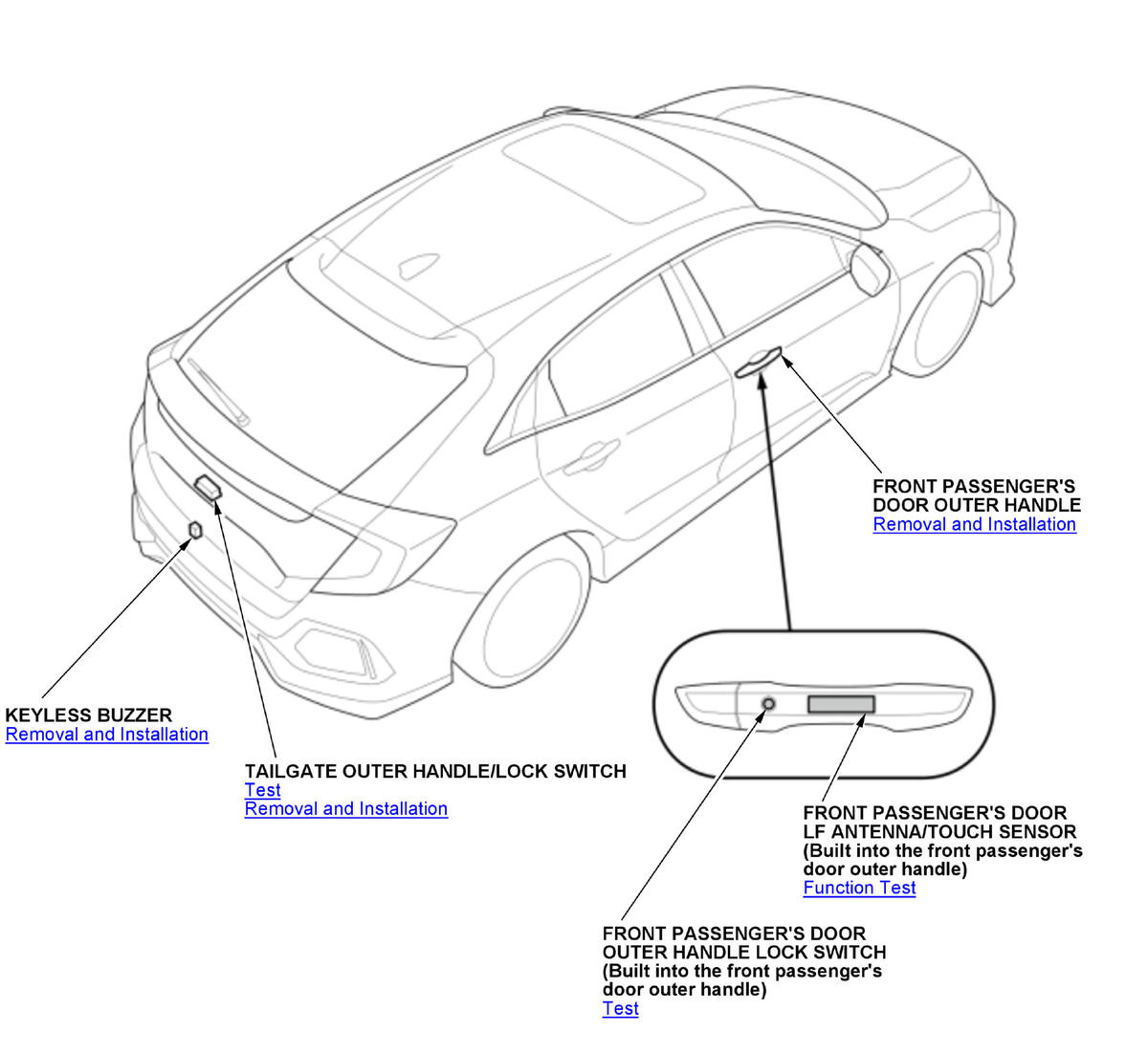 FRONT PASSENGER'S DOOR OUTER HANDLE
Removal and Installation

KEYLESS BUZZER
Removal and Installation

TAILGATE OUTER HANDLE/LOCK SWITCH
Test
Removal and Installation

FRONT PASSENGER'S DOOR LF ANTENNA/TOUCH SENSOR (Built into the front passenger's door outer handle)
Function Test

FRONT PASSENGER'S DOOR OUTER HANDLE LOCK SWITCH (Built into the front passenger's door outer handle)
Test