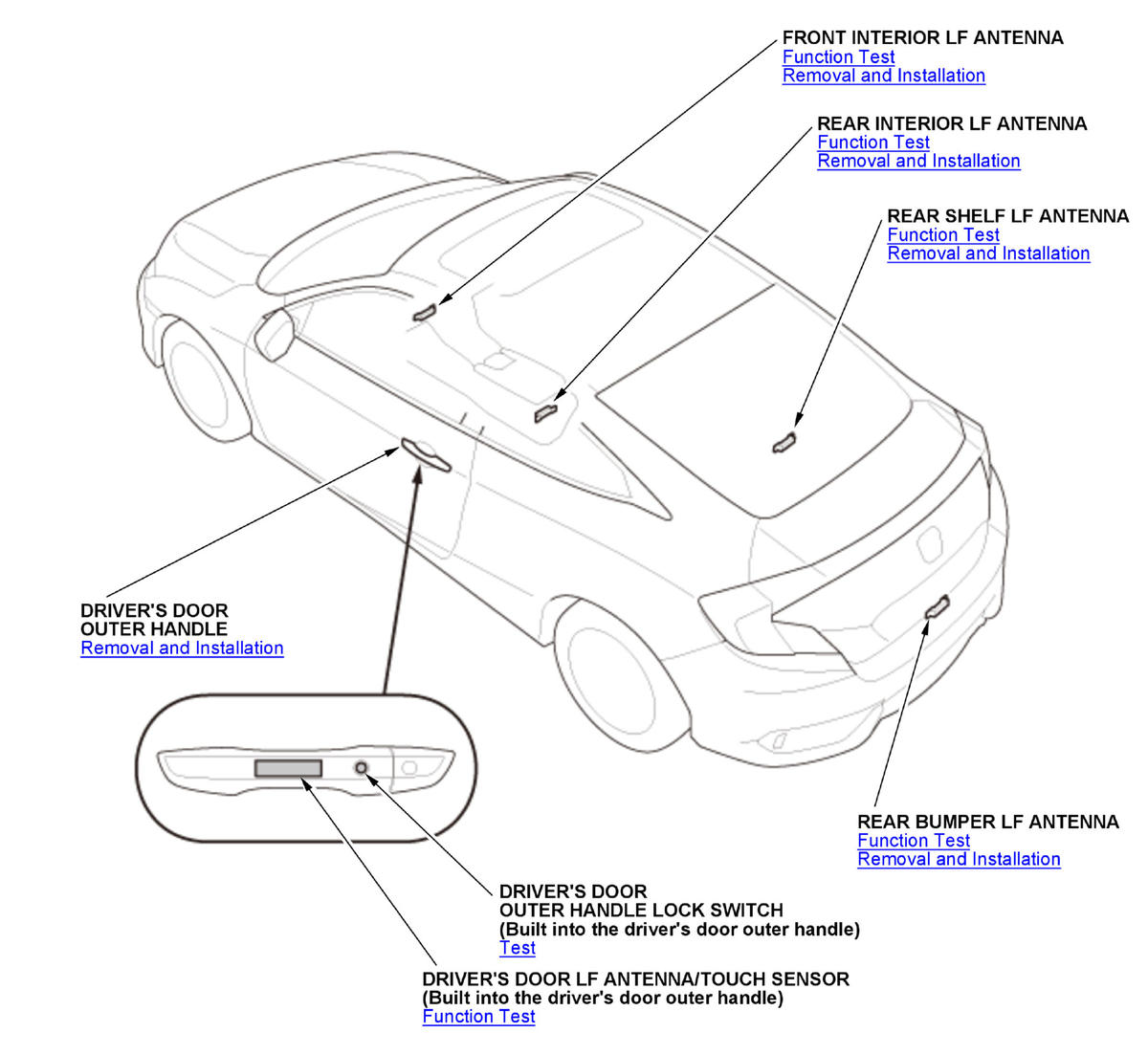 FRONT INTERIOR LF ANTENNA
Function Test
Removal and Installation

REAR INTERIOR LF ANTENNA
Function Test
Removal and Installation

REAR SHELF LF ANTENNA
Function Test
Removal and Installation

DRIVER'S DOOR OUTER HANDLE
Removal and Installation

REAR BUMPER LF ANTENNA
Function Test
Removal and Installation

DRIVER'S DOOR OUTER HANDLE LOCK SWITCH
(Built into the driver's door outer handle)
Test

DRIVER'S DOOR LF ANTENNA/TOUCH SENSOR
(Built into the driver's door outer handle)
Function Test