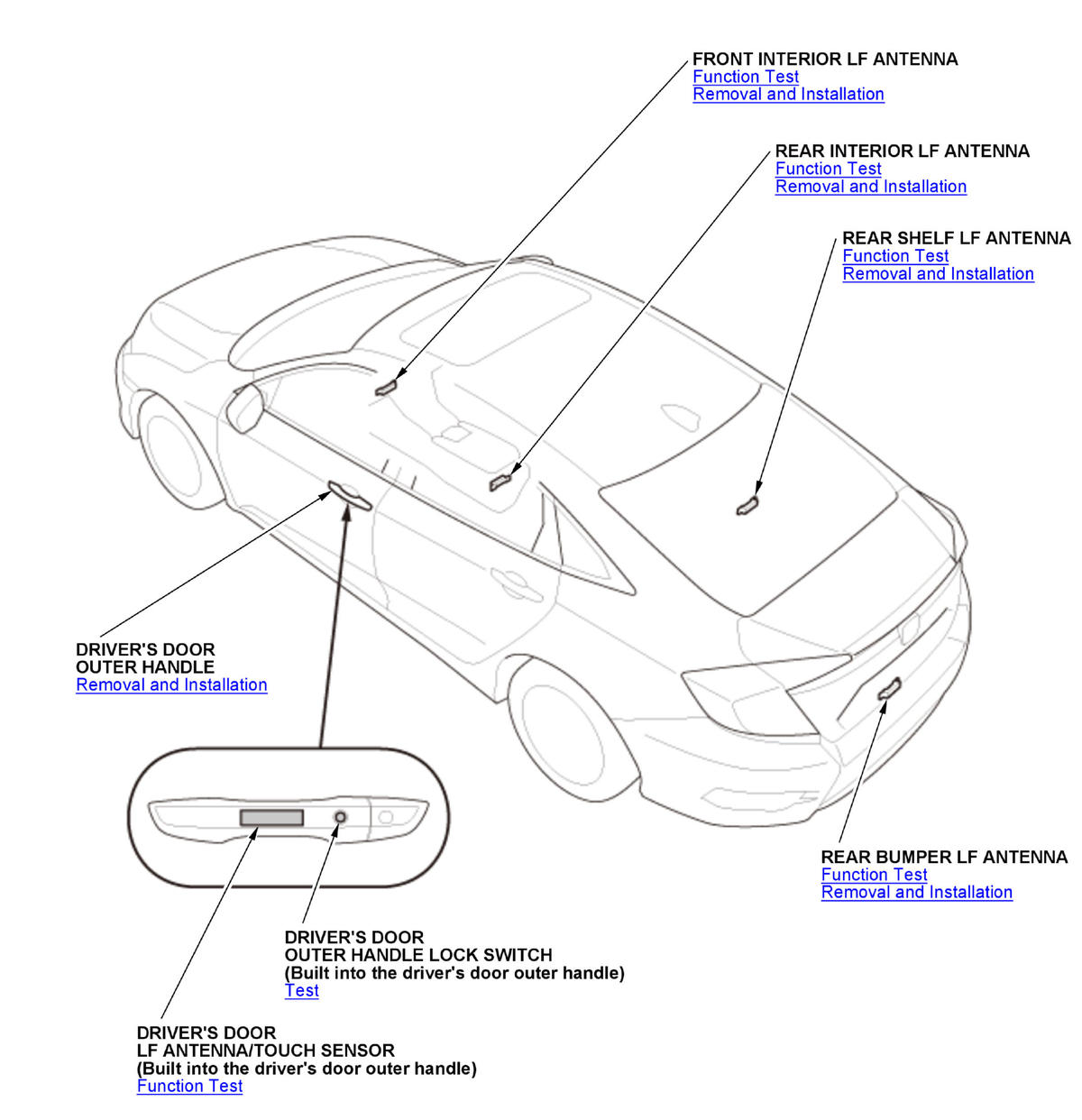 FRONT INTERIOR LF ANTENNA
Function Test
Removal and Installation

REAR INTERIOR LF ANTENNA
Function Test
Removal and Installation

REAR SHELF LF ANTENNA
Function Test
Removal and Installation

DRIVER'S DOOR
OUTER HANDLE
Removal and Installation

REAR BUMPER LF ANTENNA
Function Test
Removal and Installation

DRIVER'S DOOR
OUTER HANDLE LOCK SWITCH
(Built into the driver's door outer handle)
Test

DRIVER'S DOOR
LF ANTENNA/TOUCH SENSOR
(Built into the driver's door outer handle)
Function Test