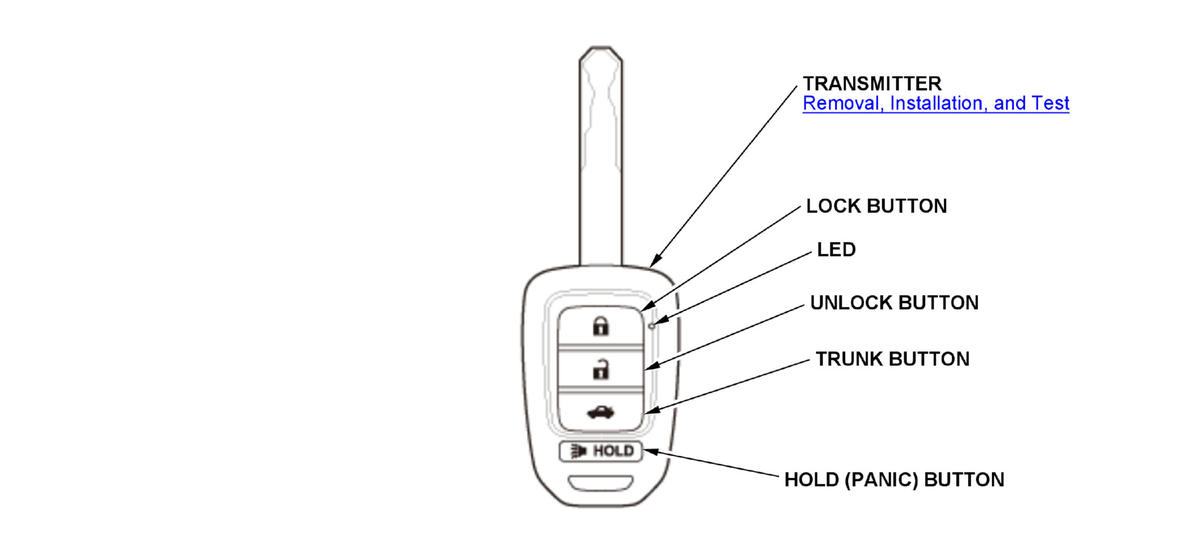 TRANSMITTER
Removal, Installation, and Test

LOCK BUTTON

LED

UNLOCK BUTTON

TRUNK BUTTON

HOLD

HOLD (PANIC) BUTTON