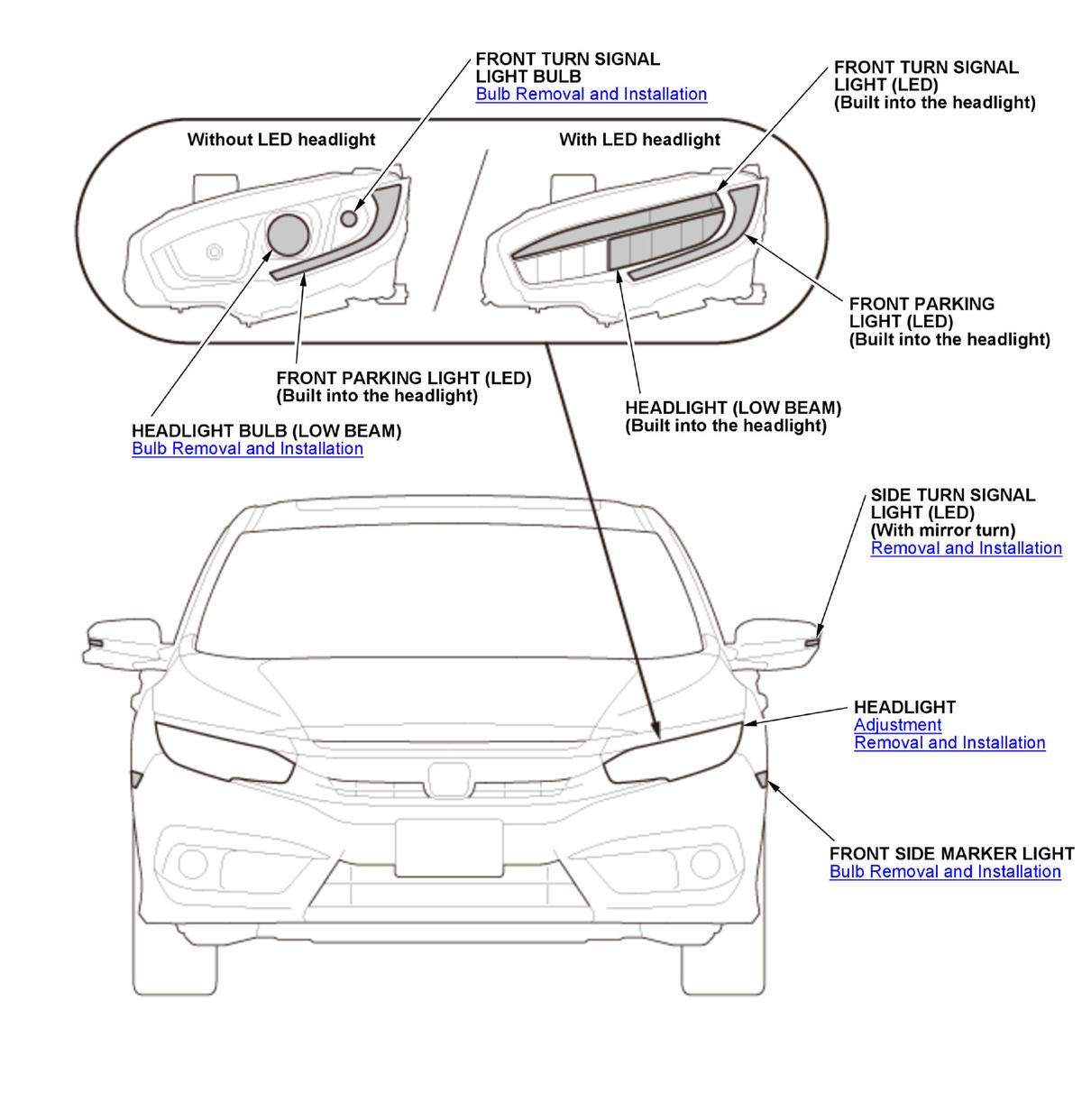 FRONT TURN SIGNAL LIGHT BULB
Bulb Removal and Installation

FRONT TURN SIGNAL LIGHT (LED)
(Built into the headlight)

Without LED headlight

With LED headlight

FRONT PARKING LIGHT (LED)
(Built into the headlight)

FRONT PARKING LIGHT (LED)
(Built into the headlight)

HEADLIGHT (LOW BEAM)
(Built into the headlight)

HEADLIGHT BULB (LOW BEAM)
Bulb Removal and Installation

SIDE TURN SIGNAL LIGHT (LED)
(With mirror turn)
Removal and Installation

HEADLIGHT
Adjustment
Removal and Installation

FRONT SIDE MARKER LIGHT
Bulb Removal and Installation