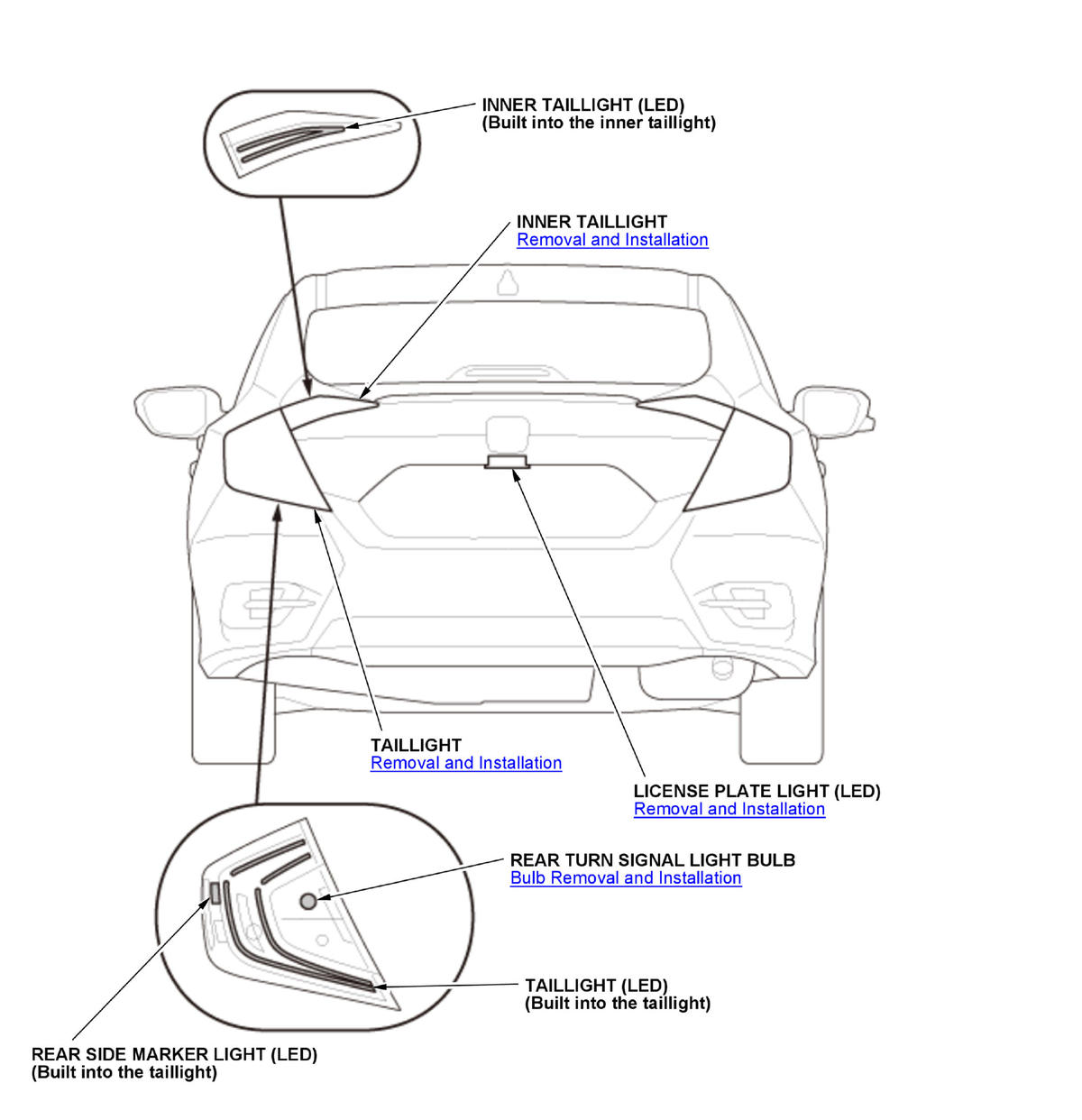 INNER TAILLIGHT (LED)
(Built into the inner taillight)

INNER TAILLIGHT
Removal and Installation

TAILLIGHT
Removal and Installation

LICENSE PLATE LIGHT (LED)
Removal and Installation

REAR TURN SIGNAL LIGHT BULB
Bulb Removal and Installation

TAILLIGHT (LED)
(Built into the taillight)

REAR SIDE MARKER LIGHT (LED)
(Built into the taillight)