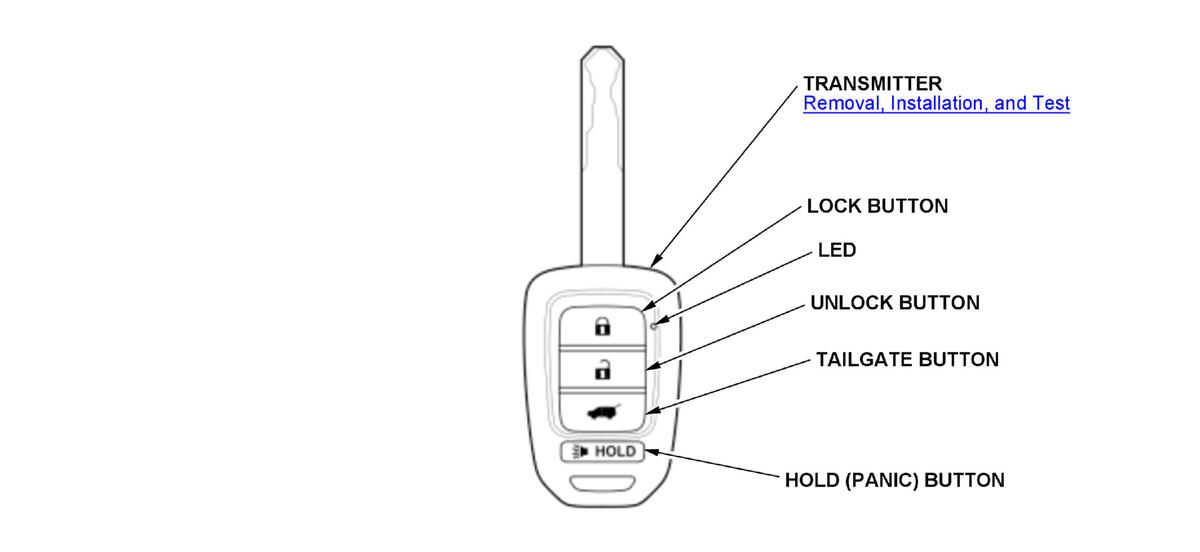 TRANSMITTER
Removal, Installation, and Test

LOCK BUTTON

LED

UNLOCK BUTTON

TAILGATE BUTTON

HOLD

HOLD (PANIC) BUTTON