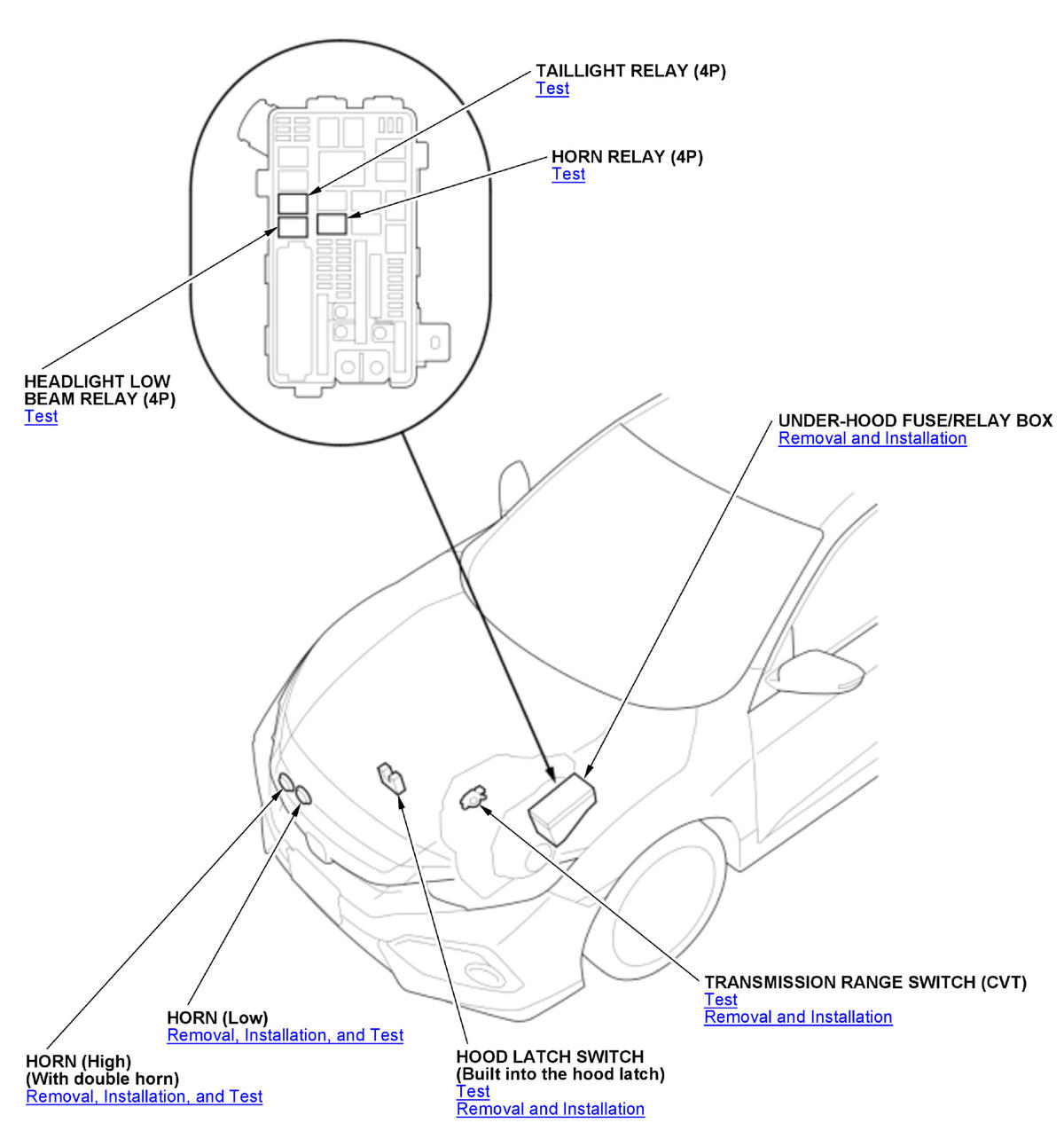 TAILLIGHT RELAY (4P)
Test

HORN RELAY (4P)
Test

HEADLIGHT LOW BEAM RELAY (4P)
Test

UNDER-HOOD FUSE/RELAY BOX
Removal and Installation

TRANSMISSION RANGE SWITCH (CVT)
Test
Removal and Installation

HORN (Low)
Removal, Installation, and Test

HORN (High)
(With double horn)
Removal, Installation, and Test

HOOD LATCH SWITCH
(Built into the hood latch)
Test
Removal and Installation