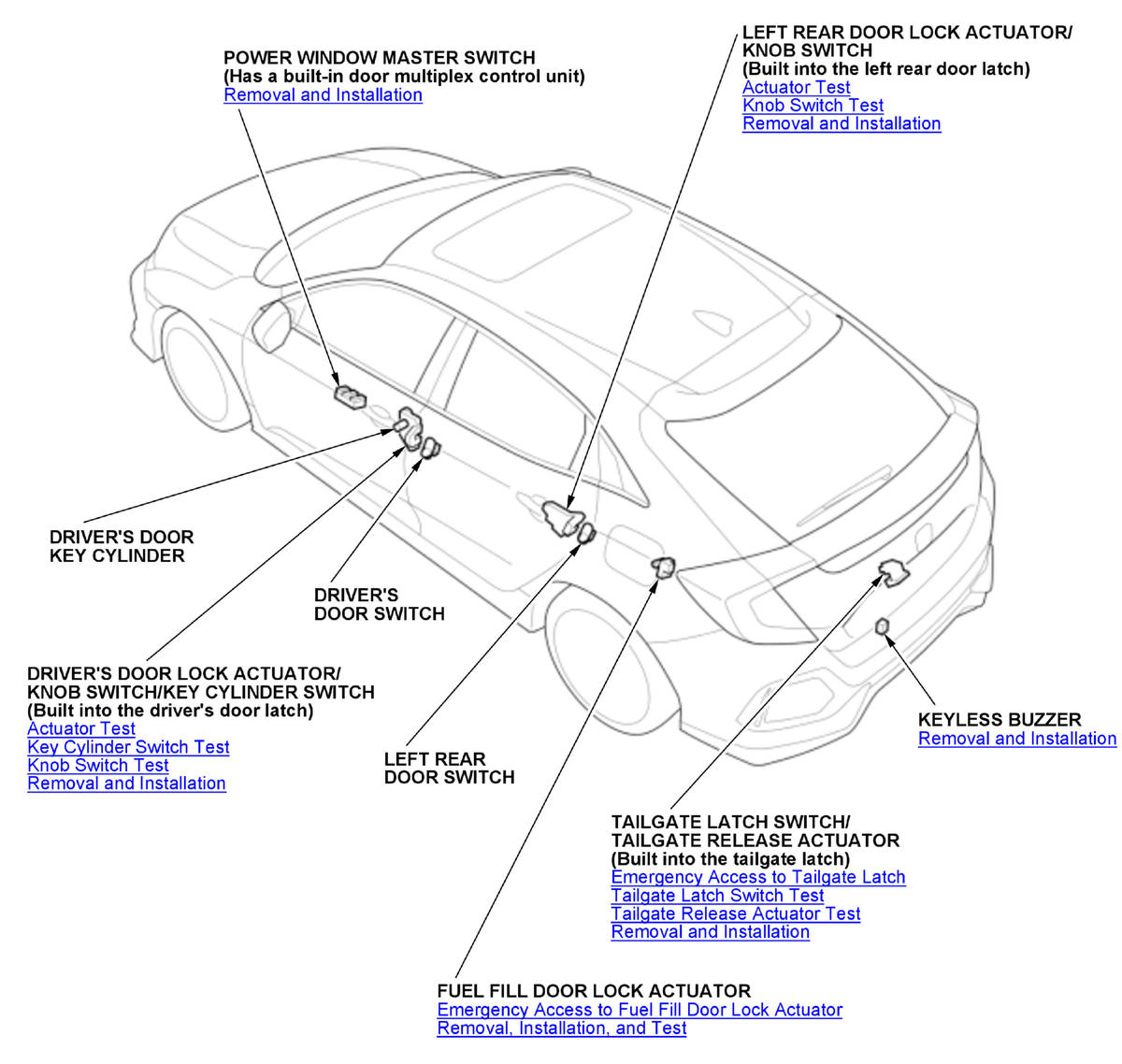 POWER WINDOW MASTER SWITCH
(Has a built-in door multiplex control unit)
Removal and Installation

LEFT REAR DOOR LOCK ACTUATOR/ KNOB SWITCH
(Built into the left rear door latch)
Actuator Test
Knob Switch Test
Removal and Installation

DRIVER'S DOOR KEY CYLINDER

DRIVER'S DOOR SWITCH

DRIVER'S DOOR LOCK ACTUATOR/ KNOB SWITCH/KEY CYLINDER SWITCH
(Built into the driver's door latch)
Actuator Test
Key Cylinder Switch Test
Knob Switch Test
Removal and Installation

LEFT REAR DOOR SWITCH

KEYLESS BUZZER
Removal and Installation

TAILGATE LATCH SWITCH/ TAILGATE RELEASE ACTUATOR
(Built into the tailgate latch)
Emergency Access to Tailgate Latch
Tailgate Latch Switch Test
Tailgate Release Actuator Test
Removal and Installation

FUEL FILL DOOR LOCK ACTUATOR
Emergency Access to Fuel Fill Door Lock Actuator
Removal, Installation, and Test