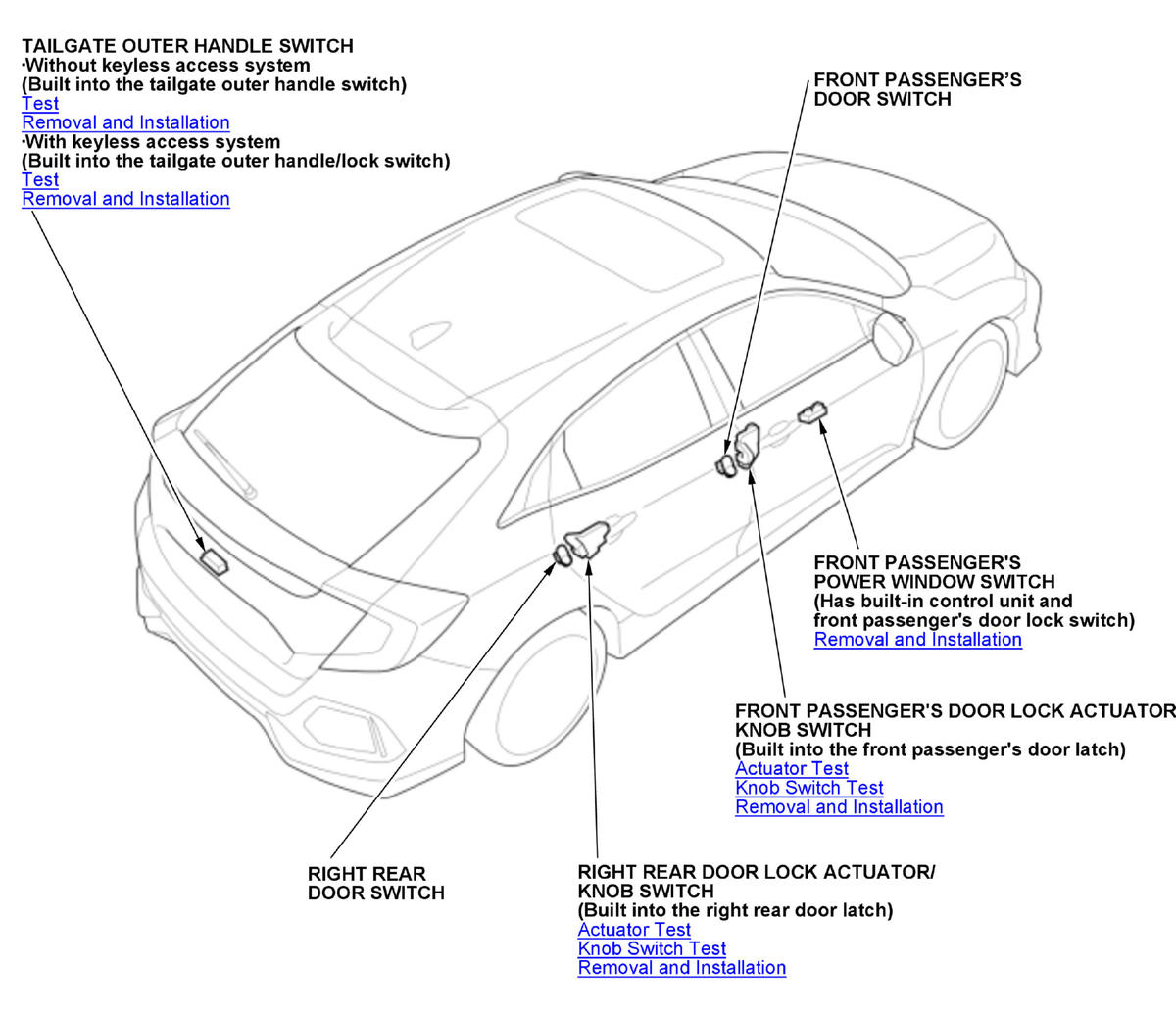 TAILGATE OUTER HANDLE SWITCH
·Without keyless access system
(Built into the tailgate outer handle switch)
Test
Removal and Installation
·With keyless access system
(Built into the tailgate outer handle/lock switch)
Test
Removal and Installation

FRONT PASSENGER'S DOOR SWITCH

FRONT PASSENGER'S POWER WINDOW SWITCH
(Has built-in control unit and front passenger's door lock switch)
Removal and Installation

FRONT PASSENGER'S DOOR LOCK ACTUATOR KNOB SWITCH
(Built into the front passenger's door latch)
Actuator Test
Knob Switch Test
Removal and Installation

RIGHT REAR DOOR SWITCH

RIGHT REAR DOOR LOCK ACTUATOR/ KNOB SWITCH
(Built into the right rear door latch)
Actuator Test
Knob Switch Test
Removal and Installation