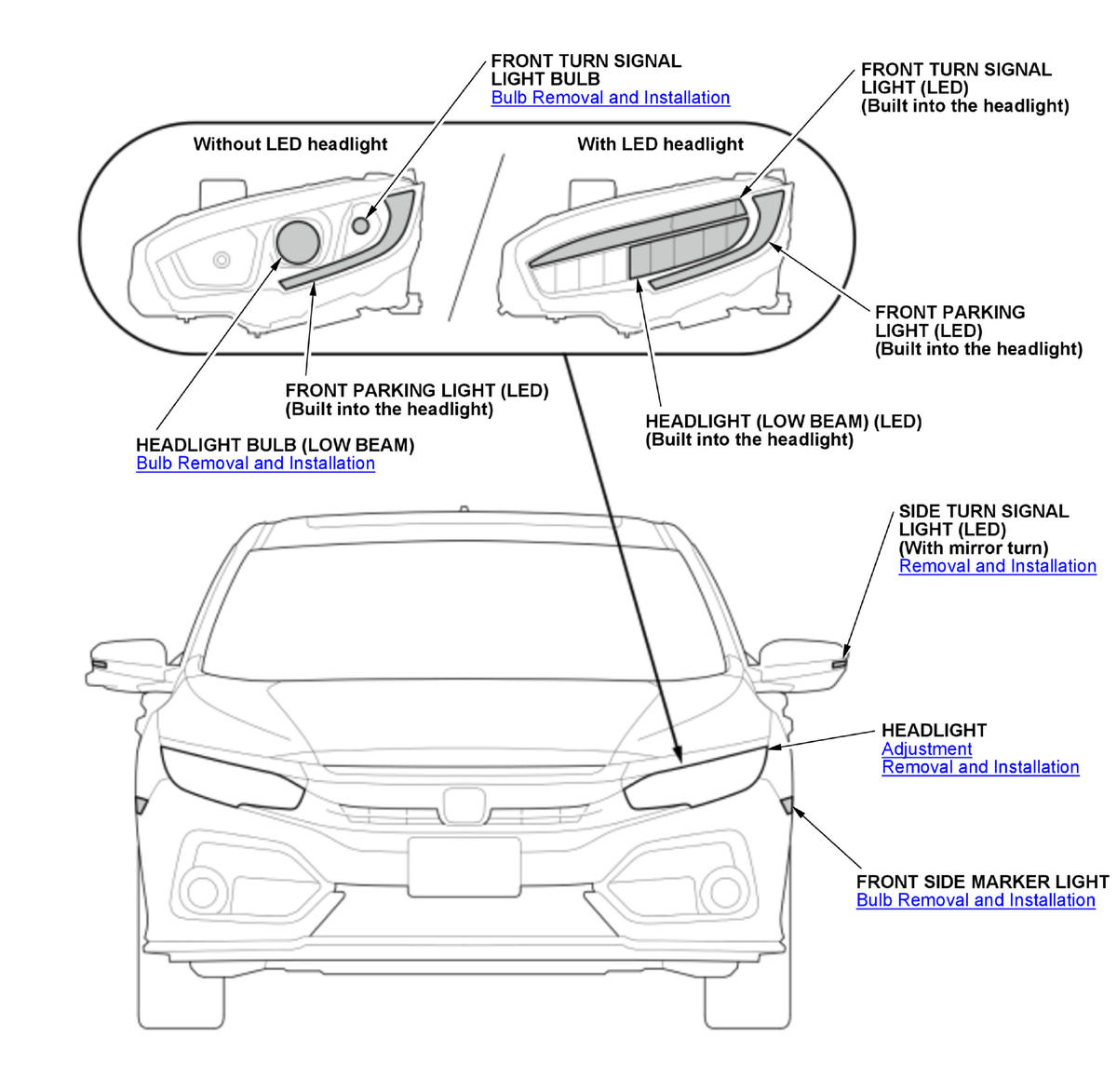 FRONT TURN SIGNAL LIGHT BULB
Bulb Removal and Installation

FRONT TURN SIGNAL LIGHT (LED)
(Built into the headlight)

Without LED headlight

With LED headlight

FRONT PARKING LIGHT (LED)
(Built into the headlight)

FRONT PARKING LIGHT (LED)
(Built into the headlight)

HEADLIGHT (LOW BEAM) (LED)
(Built into the headlight)

HEADLIGHT BULB (LOW BEAM)
Bulb Removal and Installation

SIDE TURN SIGNAL LIGHT (LED)
(With mirror turn)
Removal and Installation

HEADLIGHT
Adjustment
Removal and Installation

FRONT SIDE MARKER LIGHT
Bulb Removal and Installation