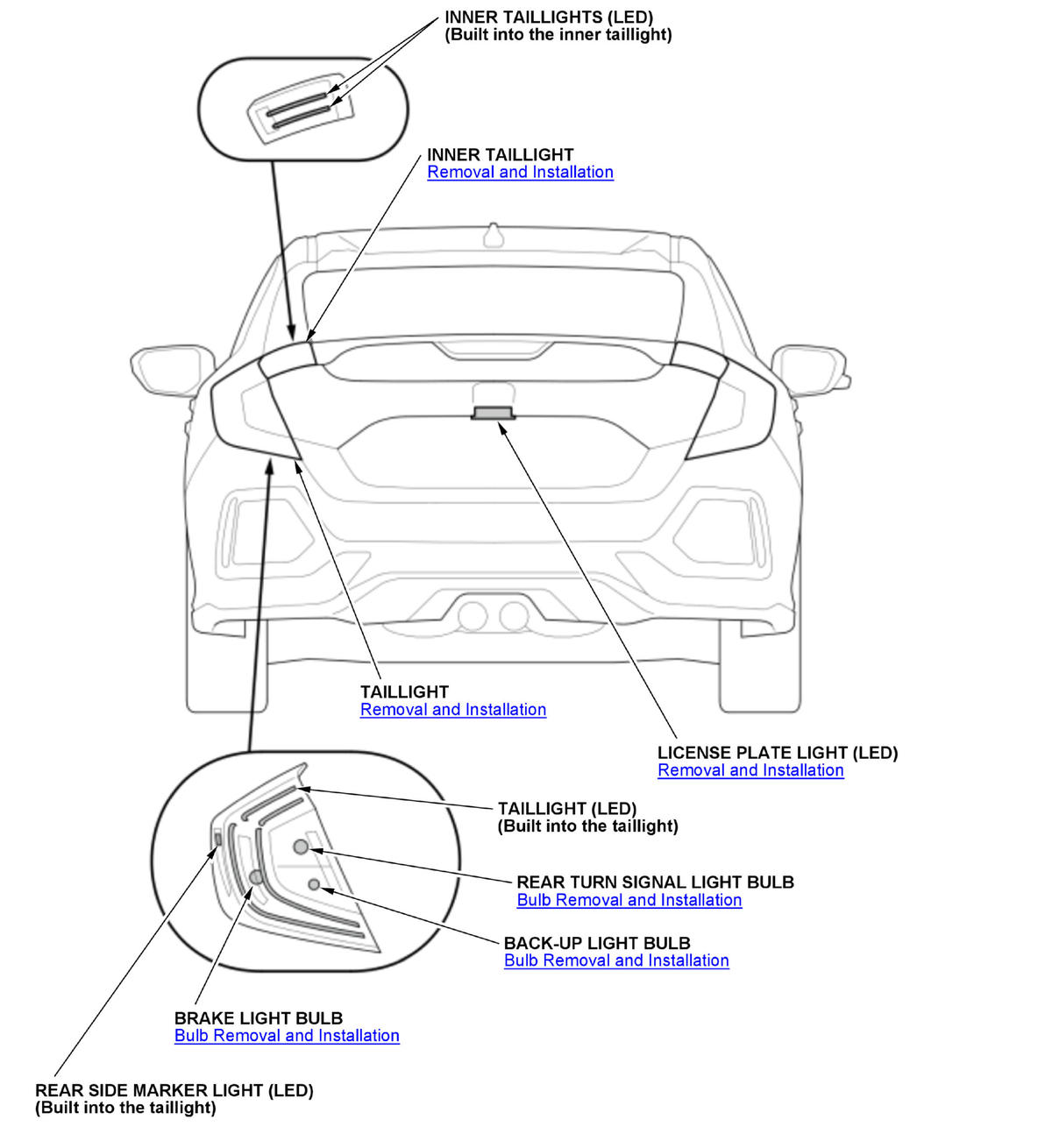 INNER TAILLIGHTS (LED)
(Built into the inner taillight)

INNER TAILLIGHT
Removal and Installation

TAILLIGHT
Removal and Installation

LICENSE PLATE LIGHT (LED)
Removal and Installation

TAILLIGHT (LED)
(Built into the taillight)

REAR TURN SIGNAL LIGHT BULB
Bulb Removal and Installation

BACK-UP LIGHT BULB
Bulb Removal and Installation

BRAKE LIGHT BULB
Bulb Removal and Installation

REAR SIDE MARKER LIGHT (LED)
(Built into the taillight)