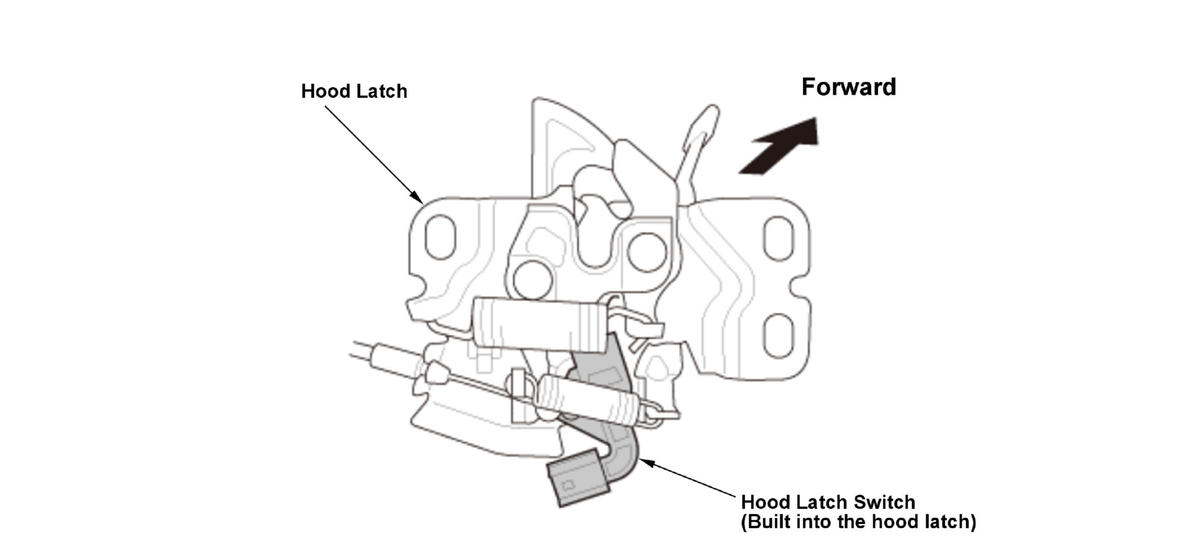 Hood Latch

Forward

Hood Latch Switch
(Built into the hood latch)