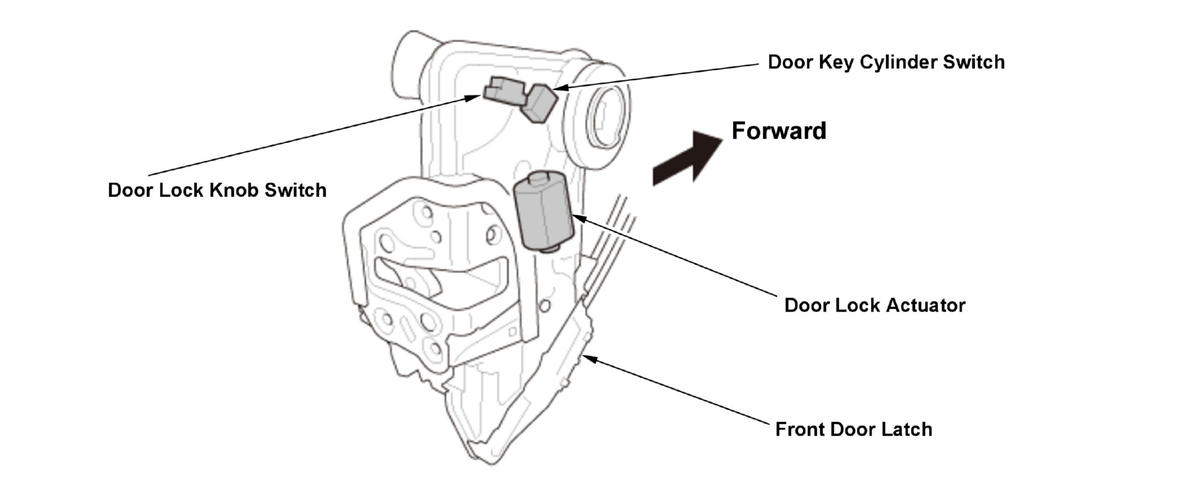 Door Key Cylinder Switch

Forward

Door Lock Knob Switch

Door Lock Actuator

Front Door Latch