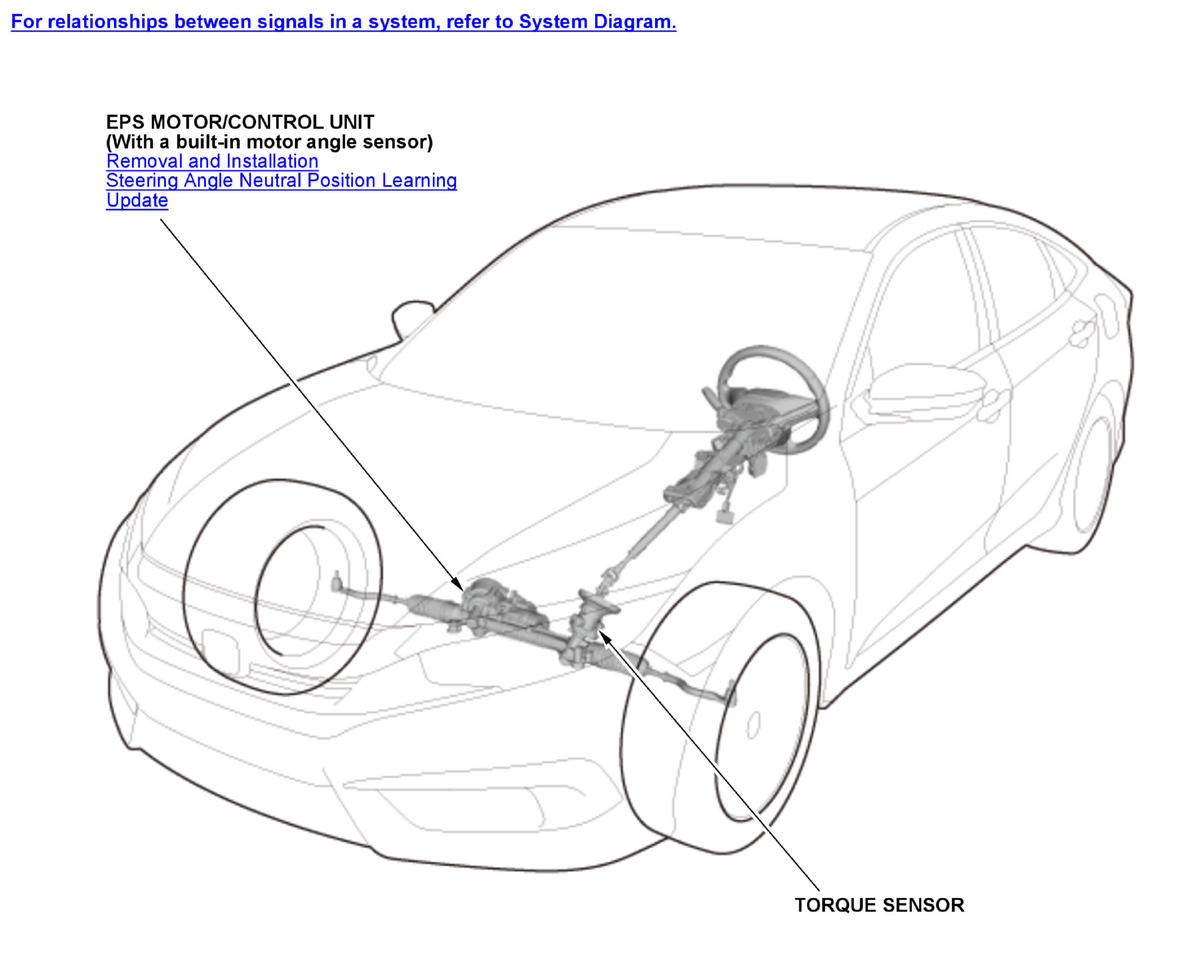 For relationships between signals in a system, refer to System Diagram.

EPS MOTOR/CONTROL UNIT
(With a built-in motor angle sensor)
Removal and Installation
Steering Angle Neutral Position Learning
Update

TORQUE SENSOR