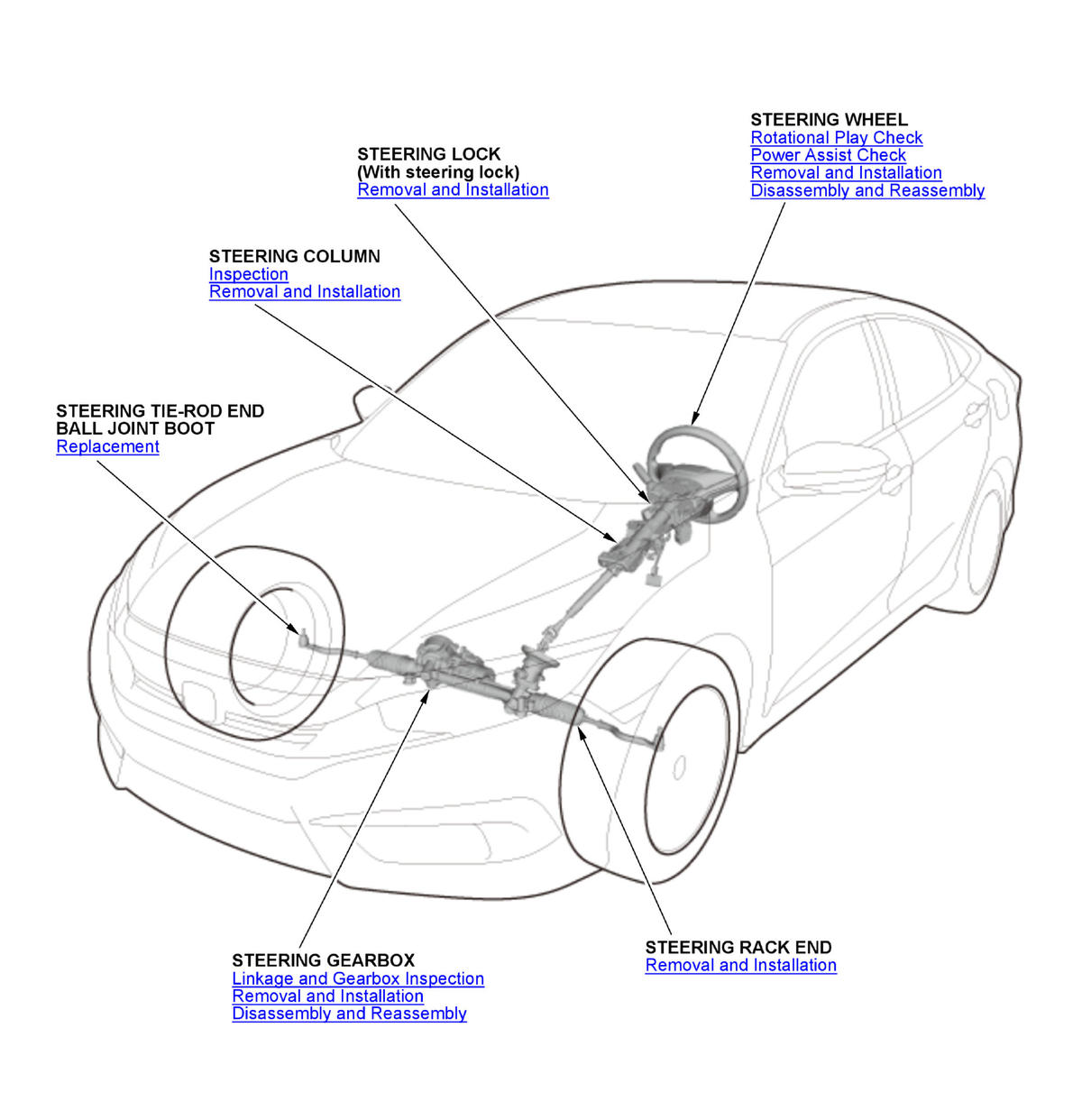 STEERING WHEEL
Rotational Play Check
Power Assist Check
Removal and Installation
Disassembly and Reassembly

STEERING LOCK
(With steering lock)
Removal and Installation

STEERING COLUMN
Inspection
Removal and Installation

STEERING TIE-ROD END
BALL JOINT BOOT
Replacement

STEERING GEARBOX
Linkage and Gearbox Inspection
Removal and Installation
Disassembly and Reassembly

STEERING RACK END
Removal and Installation