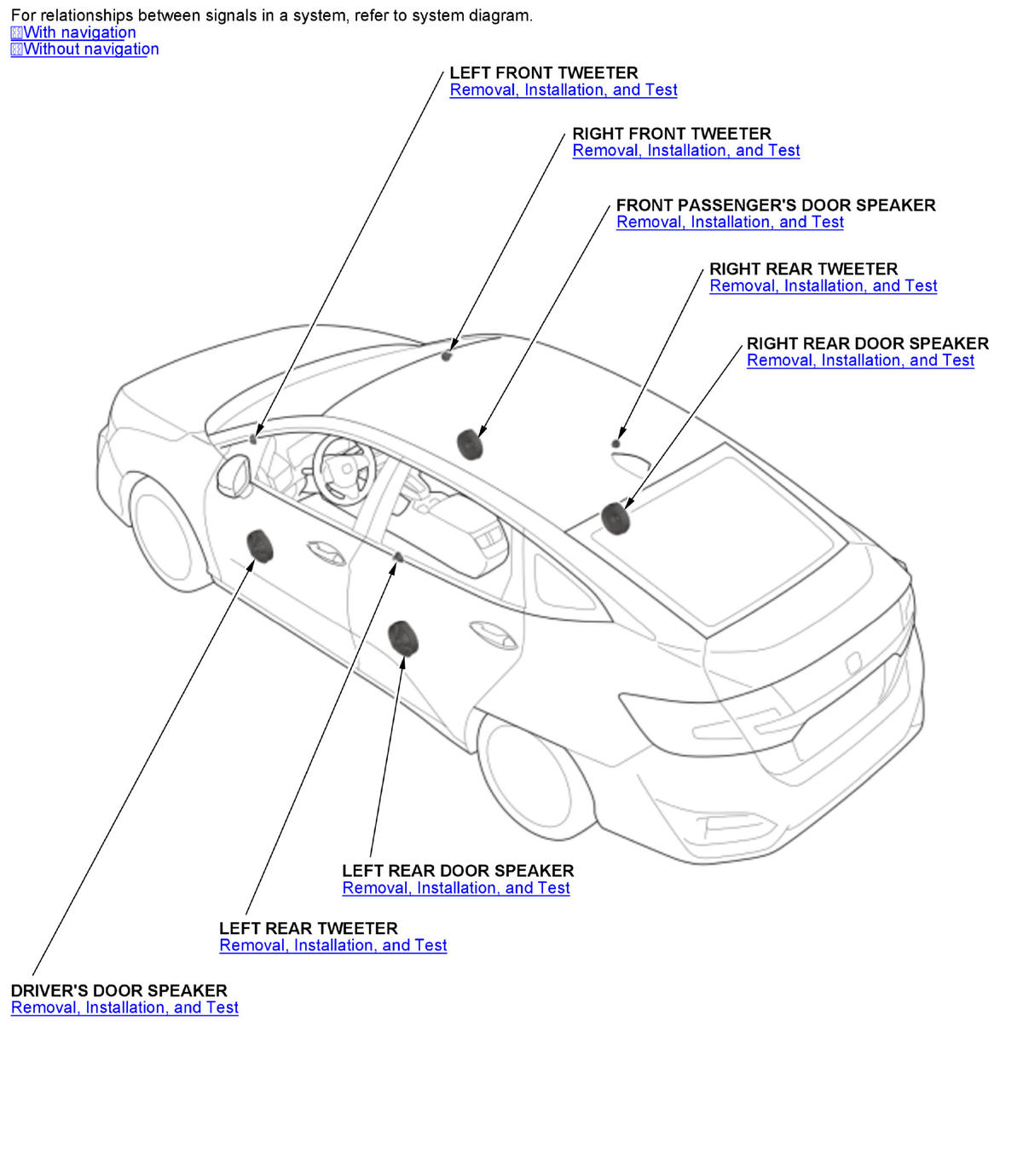 For relationships between signals in a system, refer to system diagram.
With navigation
Without navigation

LEFT FRONT TWEETER
Removal, Installation, and Test

RIGHT FRONT TWEETER
Removal, Installation, and Test

FRONT PASSENGER'S DOOR SPEAKER
Removal, Installation, and Test

RIGHT REAR TWEETER
Removal, Installation, and Test

RIGHT REAR DOOR SPEAKER
Removal, Installation, and Test

LEFT REAR DOOR SPEAKER
Removal, Installation, and Test

LEFT REAR TWEETER
Removal, Installation, and Test

DRIVER'S DOOR SPEAKER
Removal, Installation, and Test